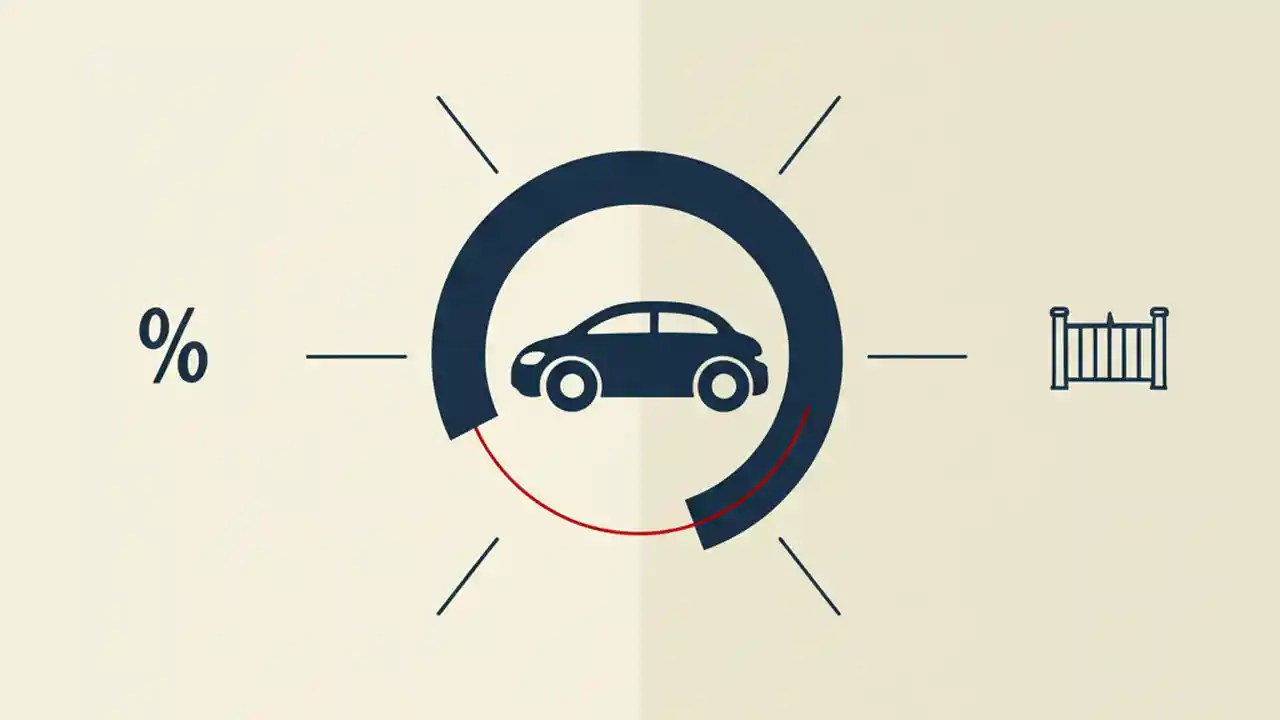 %