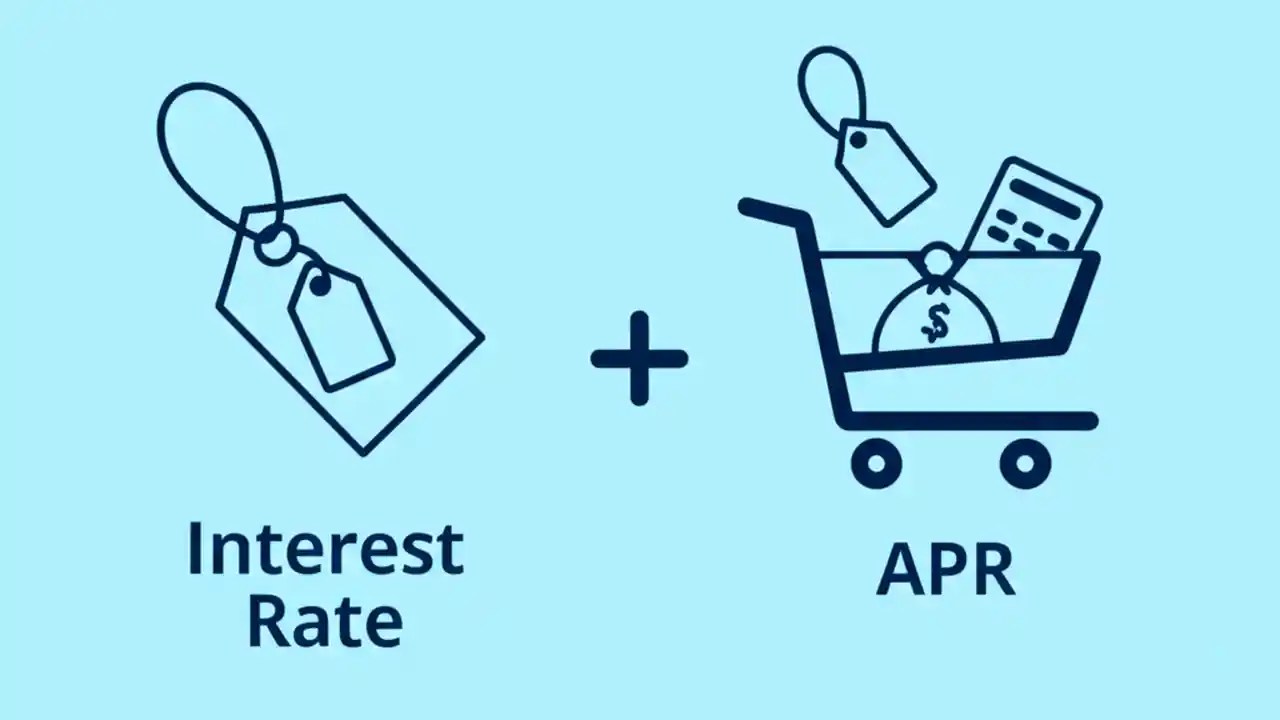 Interest Rate

+

$

APR