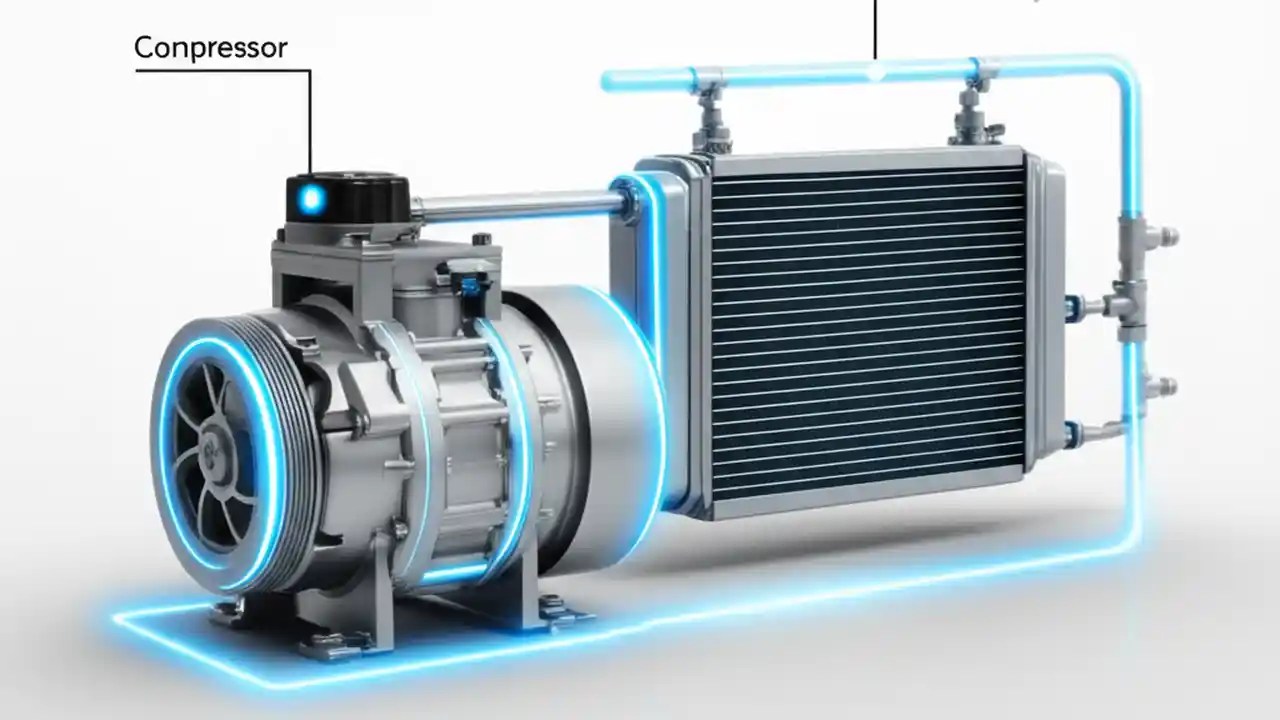 Conpressor