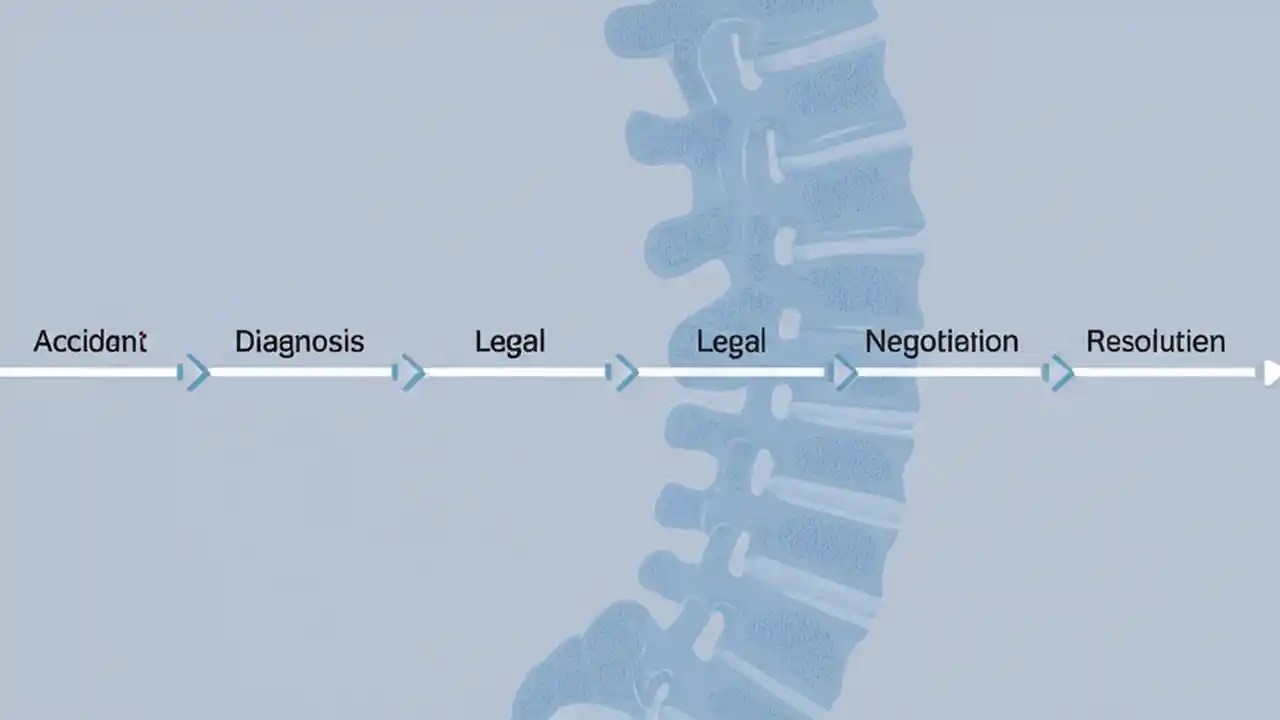 Accidant Diagnosis Legal Legal Negotiation Resolutien