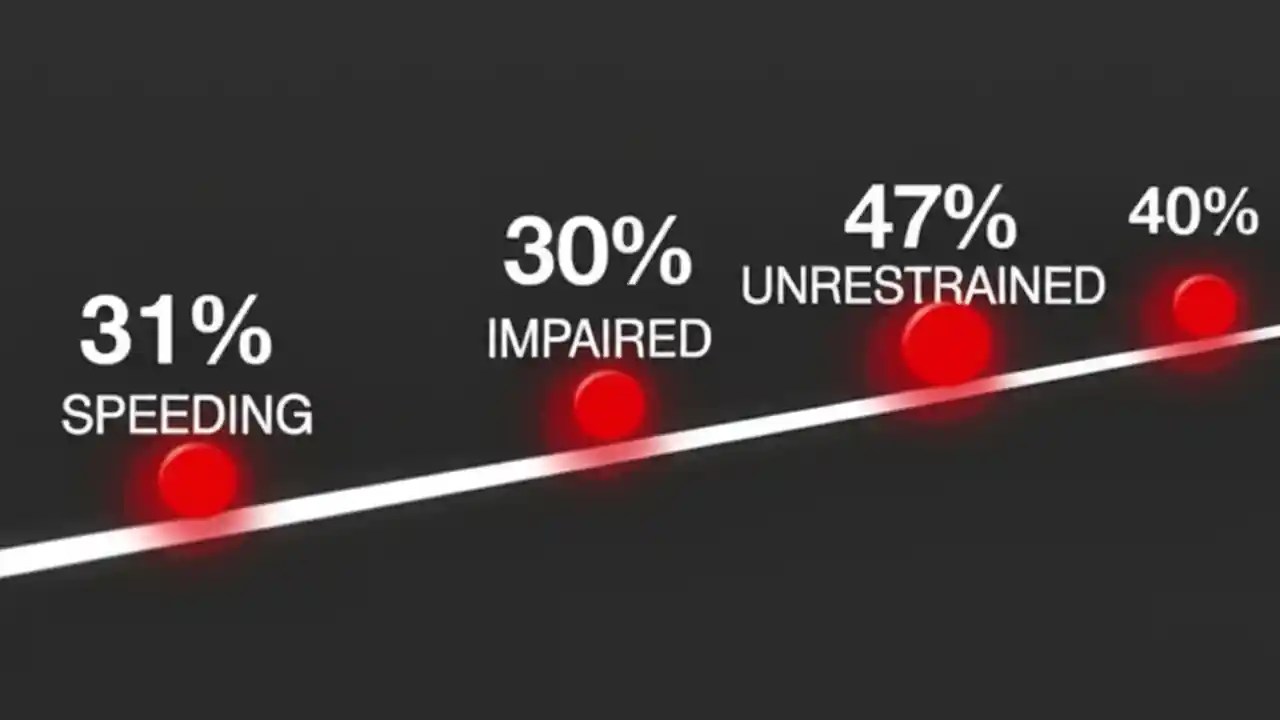 31%
SPEEDING

30%
IMPAIRED

47%
UNRESTRAINED

40%