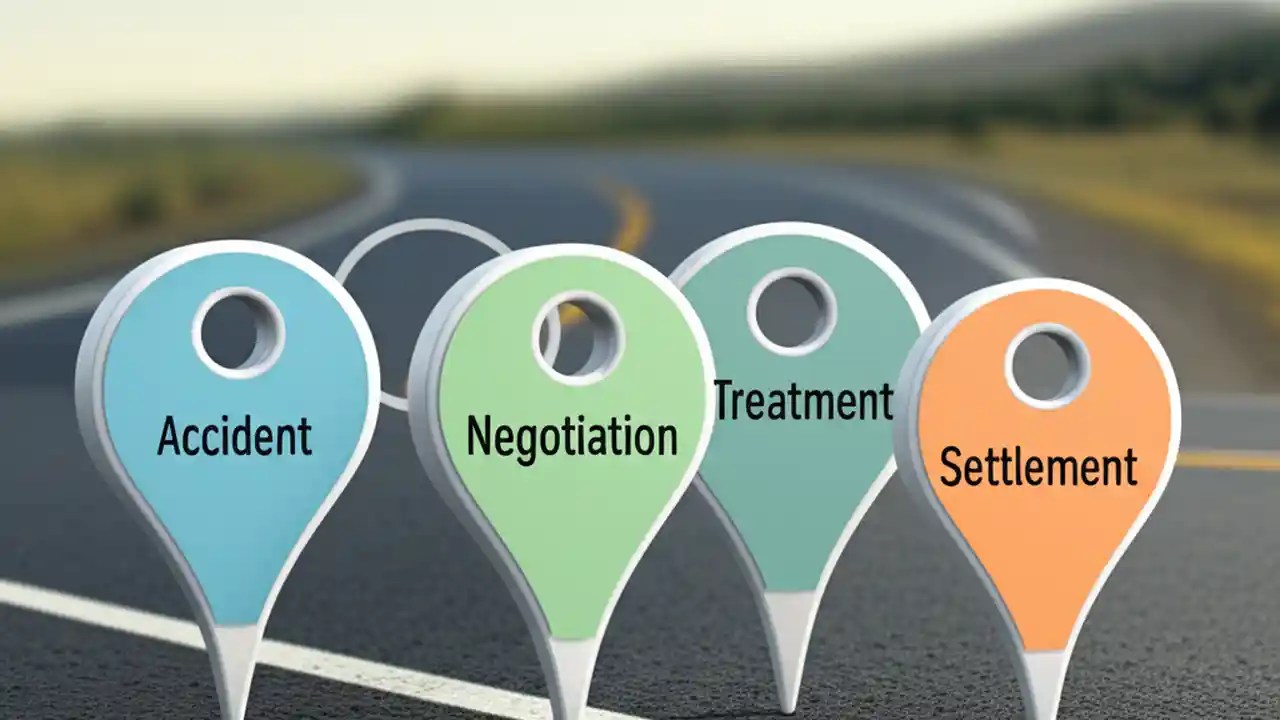 Accident

Negotiation

Treatment

Settlement