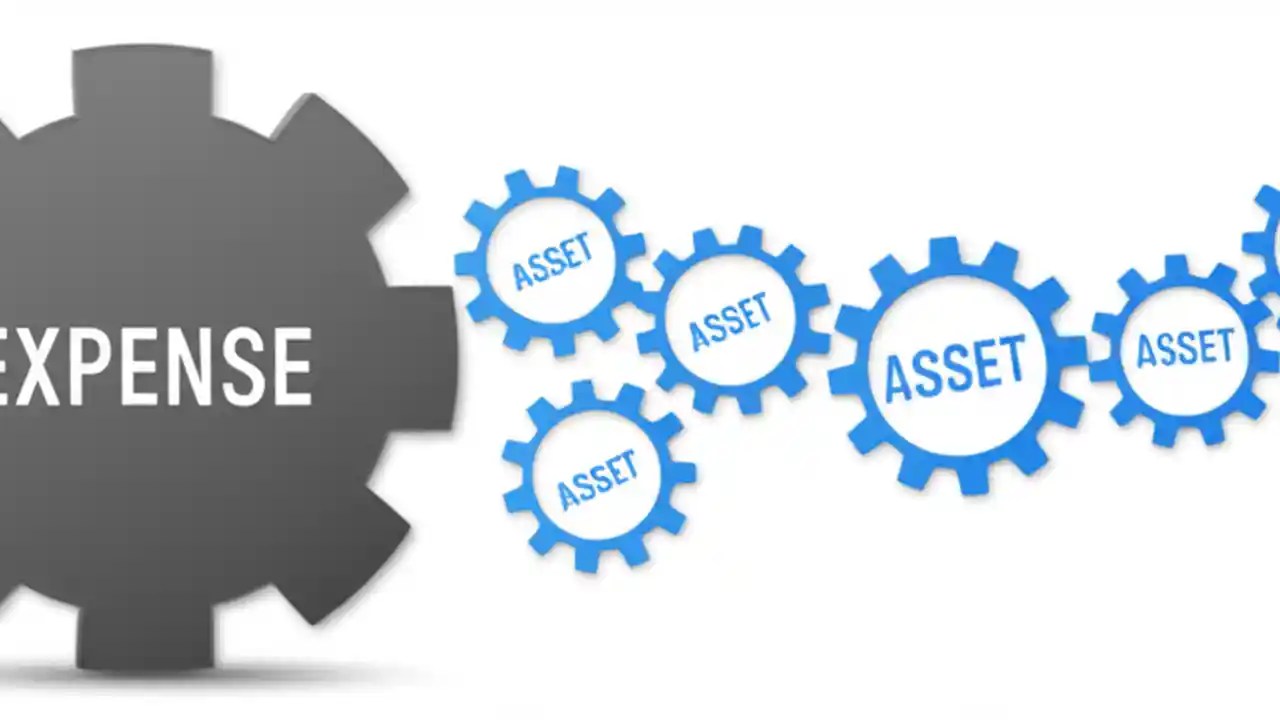 EXPENSE

ASSET

ASSET

ASSET

ASSET

ASSET