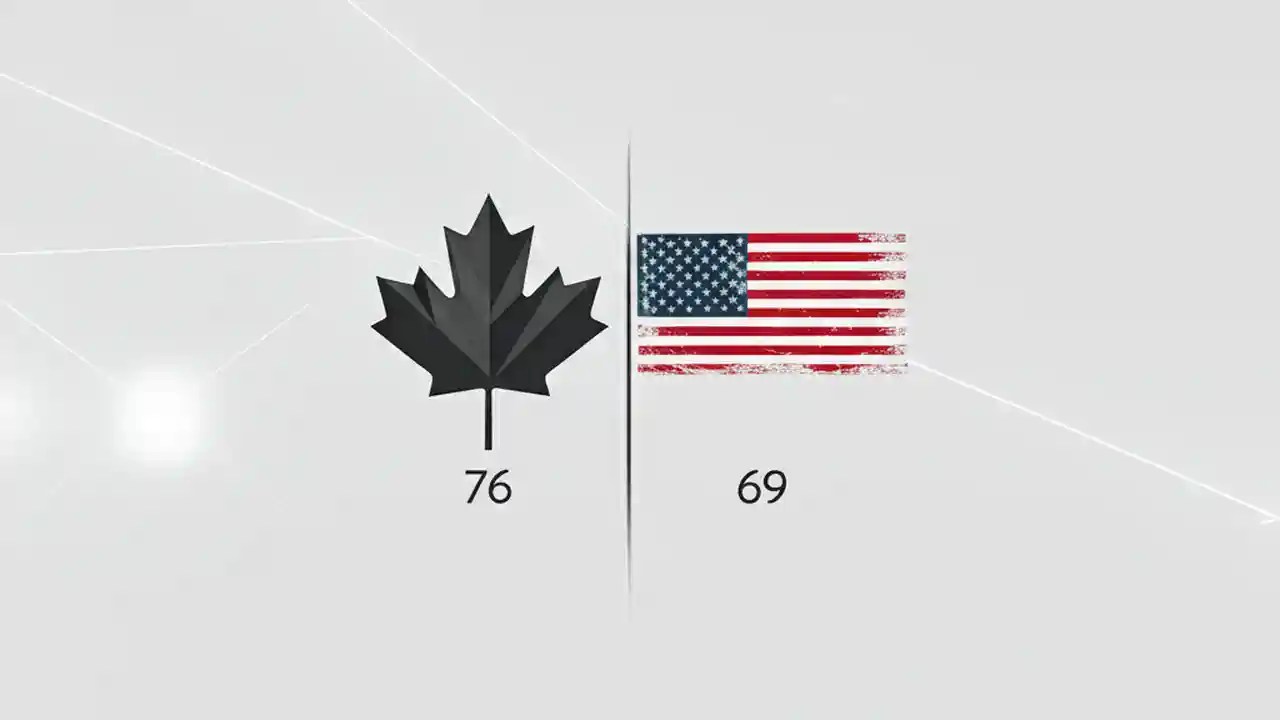 76

69