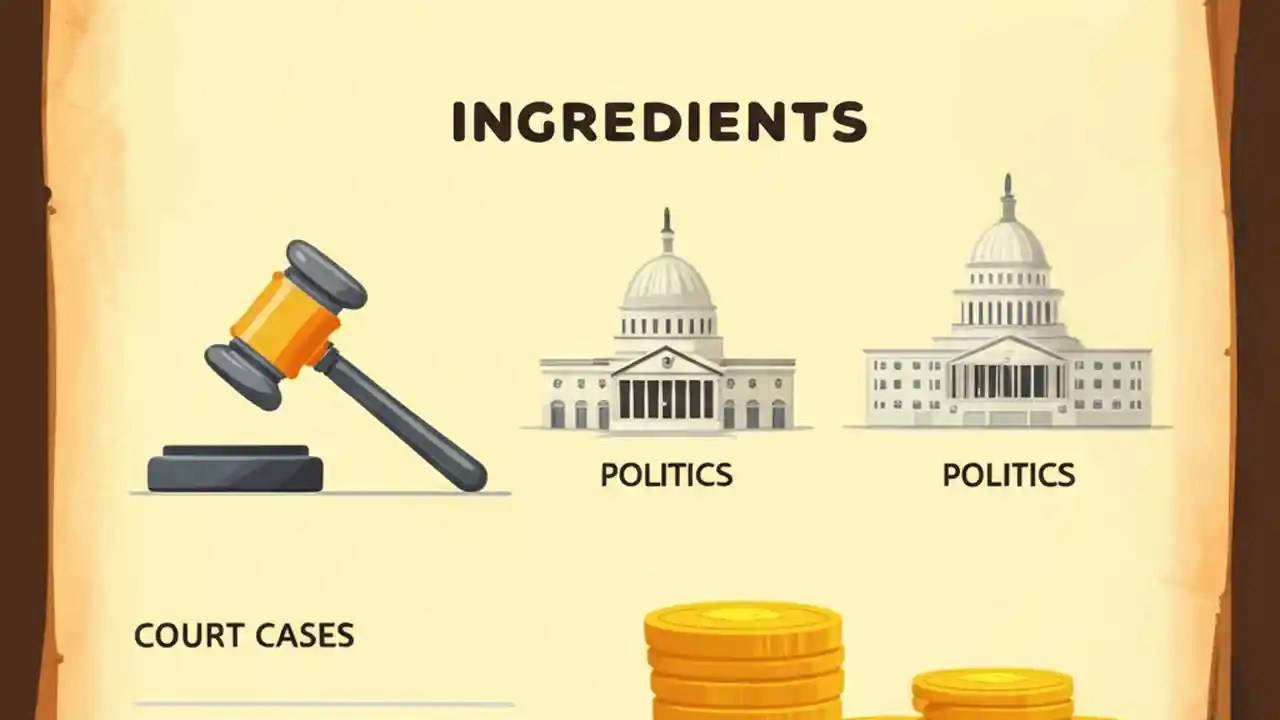 INGREDIENTS

POLITICS

POLITICS

COURT CASES