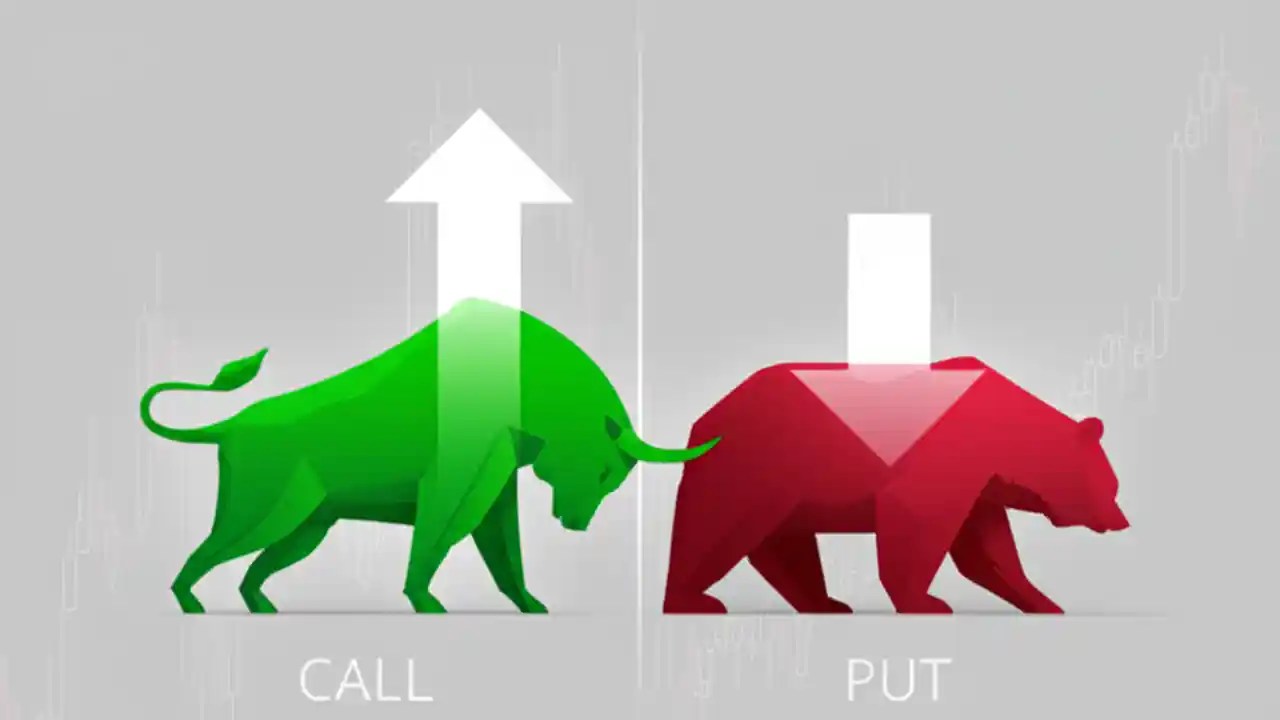 CALL

PUT