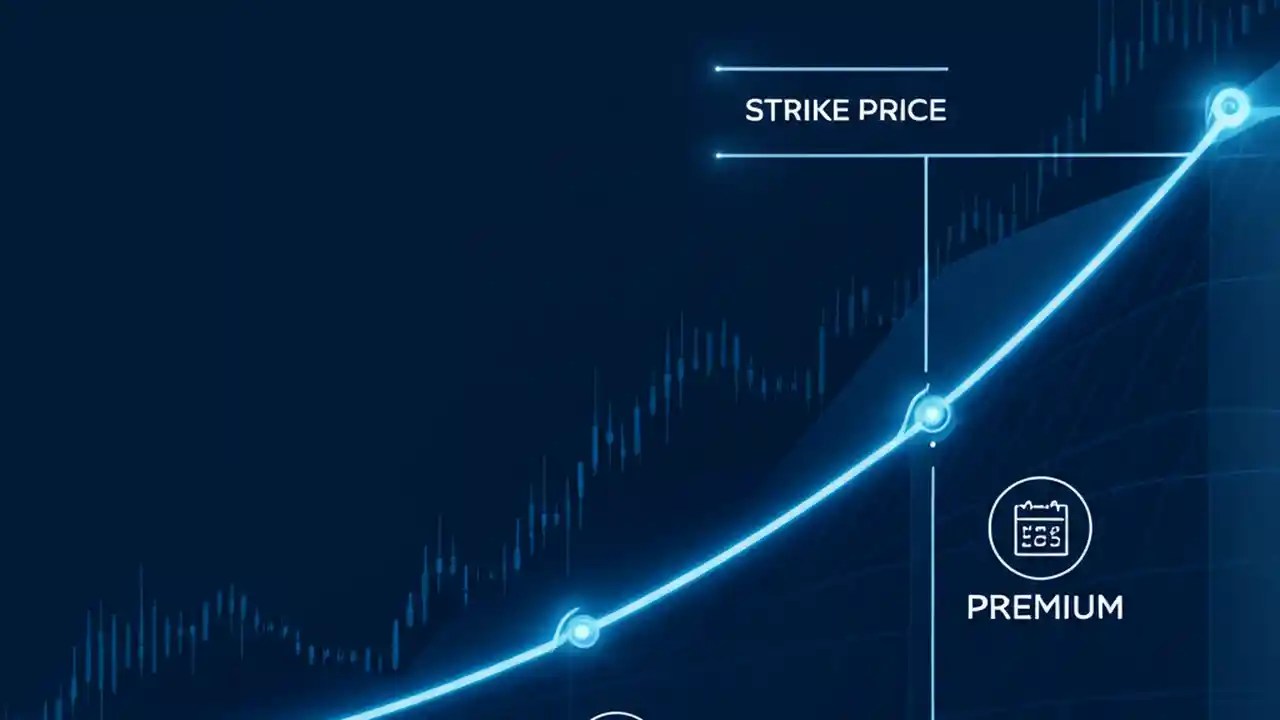 STRIKE PRICE

PREMIUM