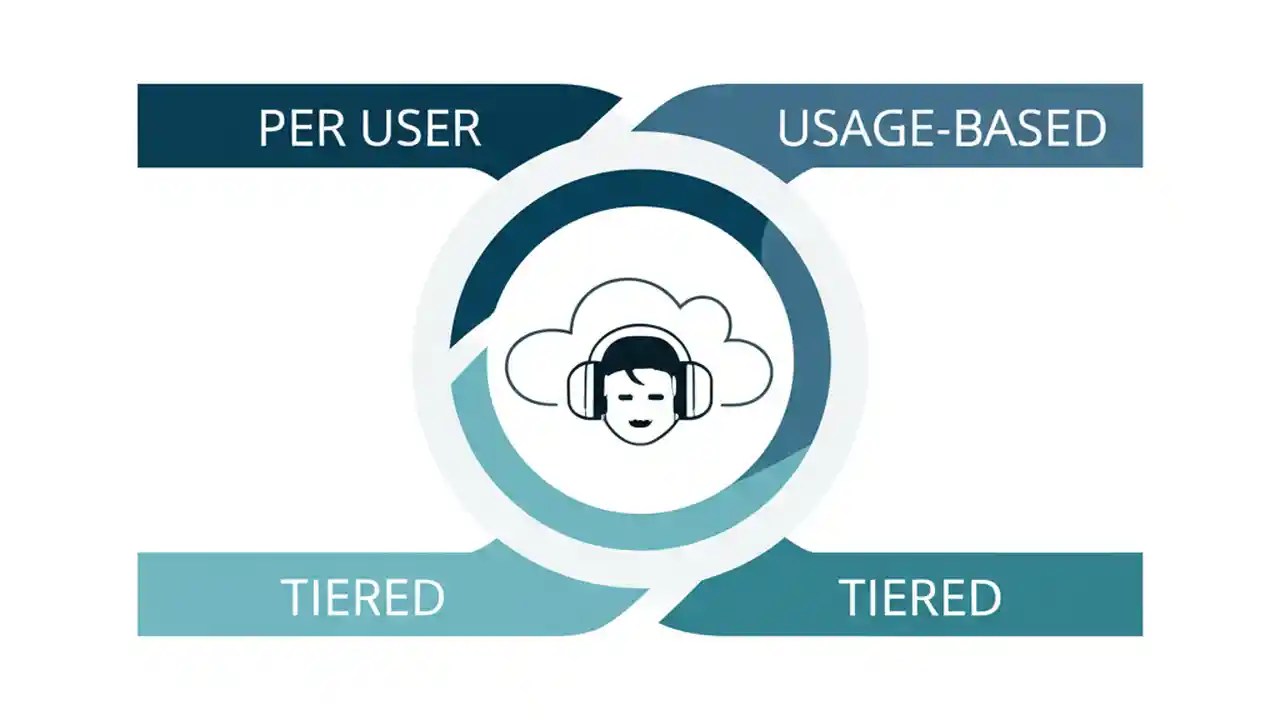 PER USER

USAGE-BASED

TIERED

TIERED