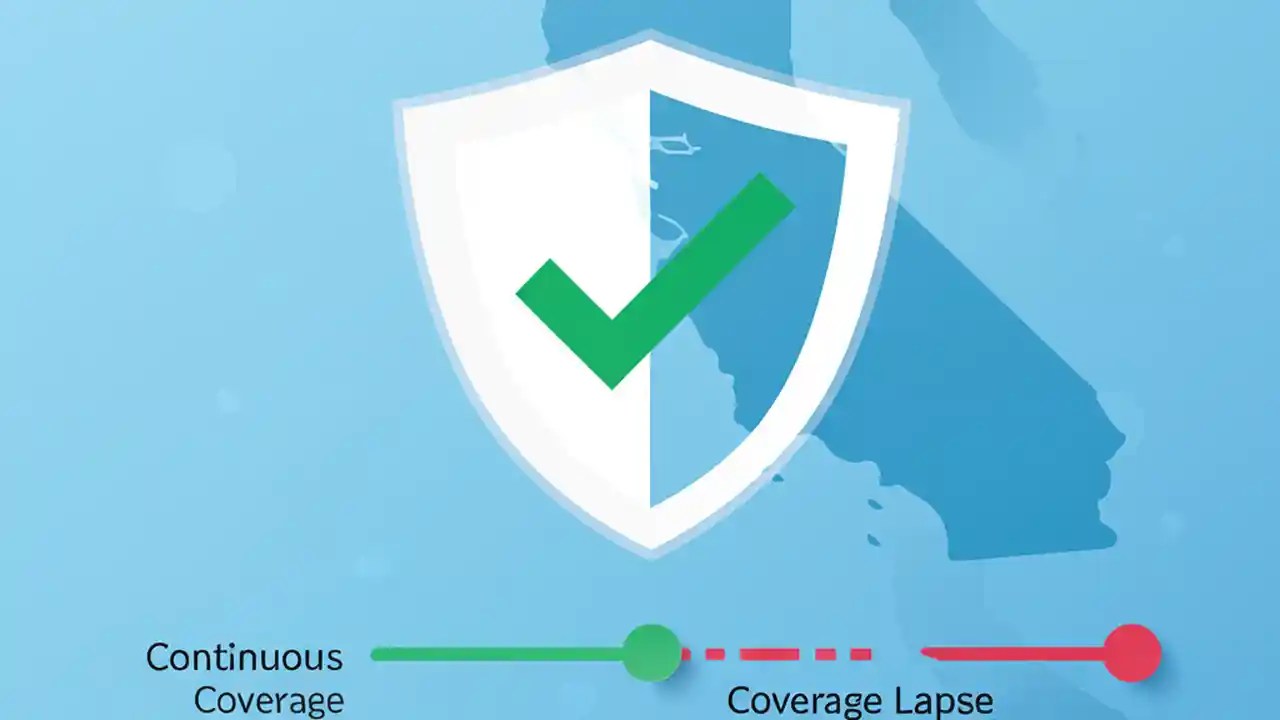 Continuous Coverage

Coverage Lapse