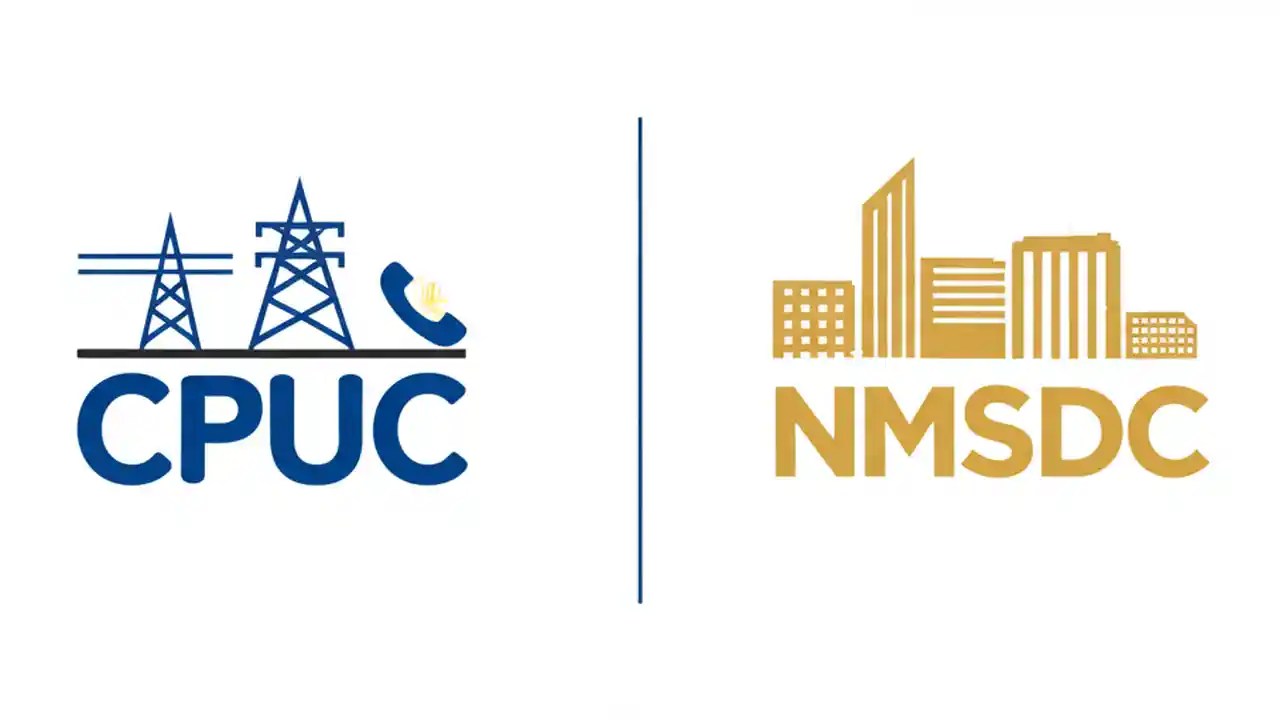 CPUC

NMSDC