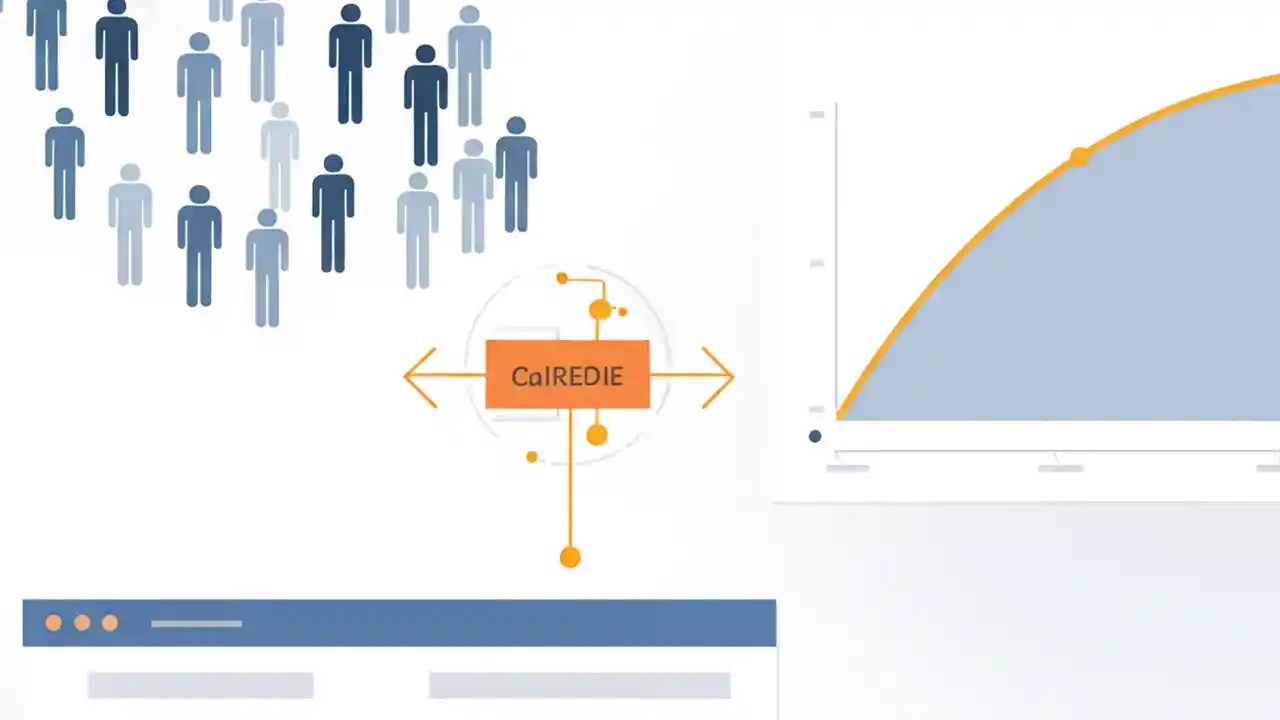 CalREDIE