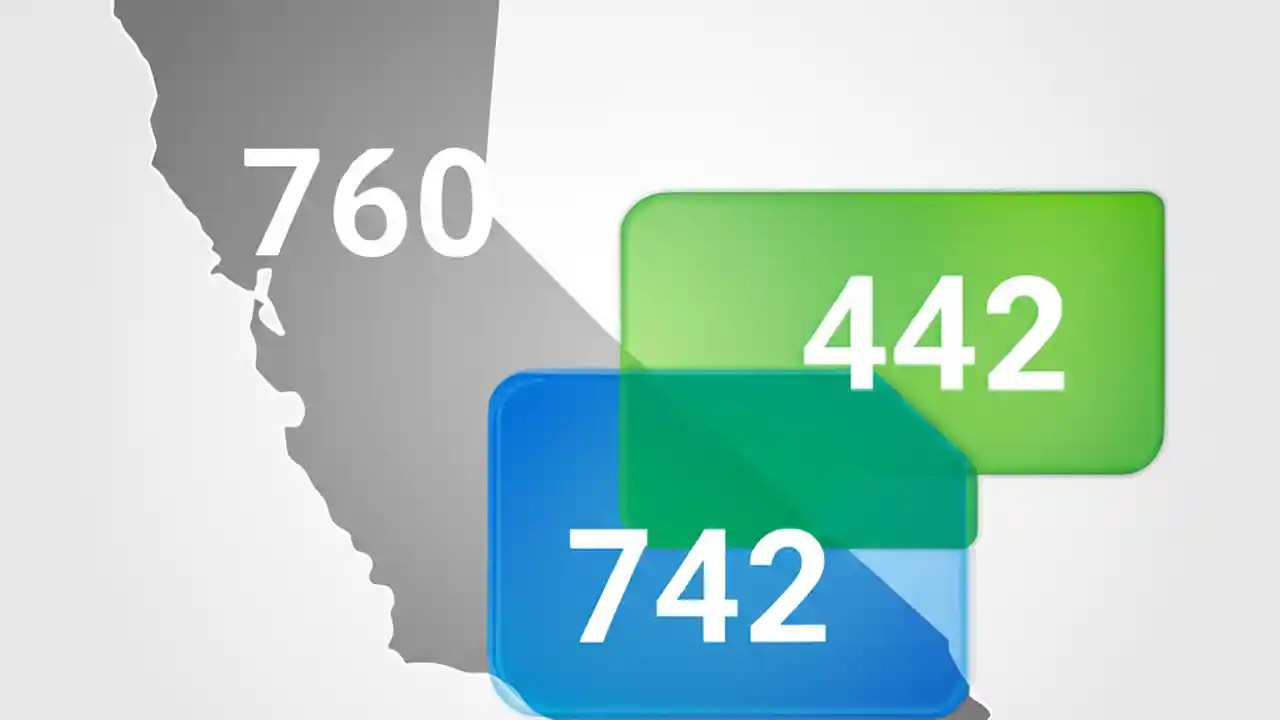 760

442

742