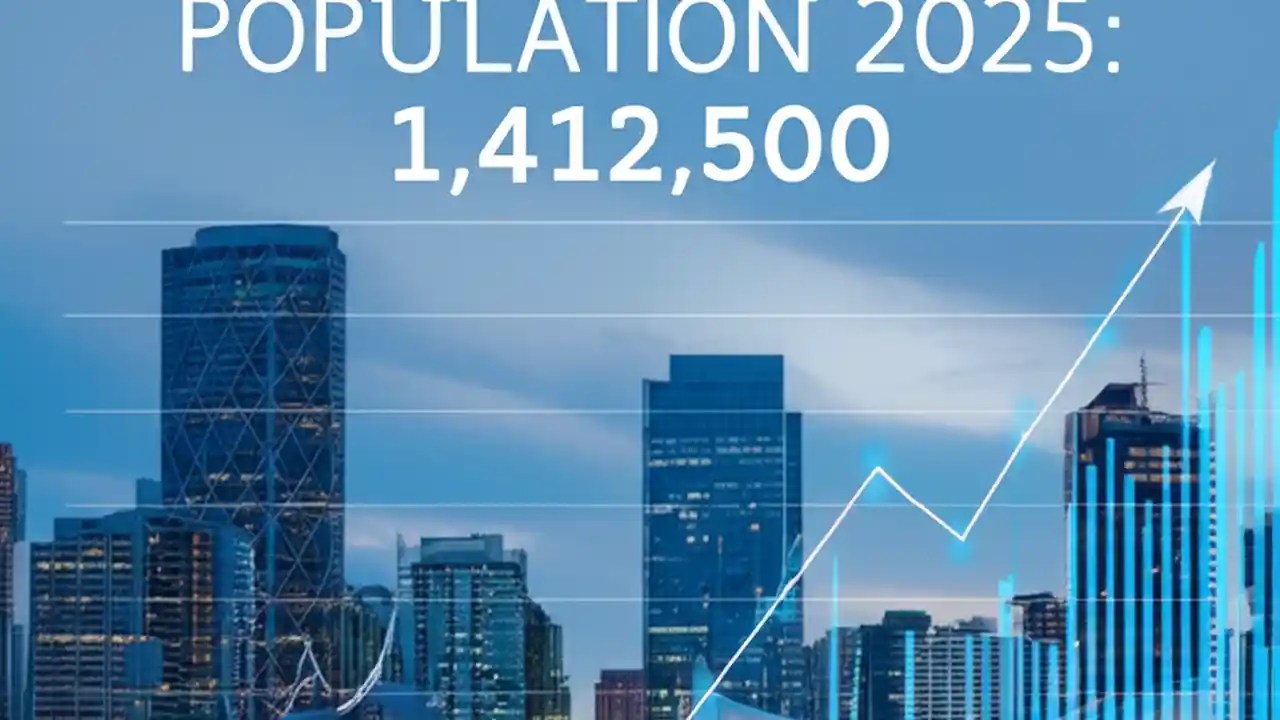 POPULATION 2025:
1,412,500