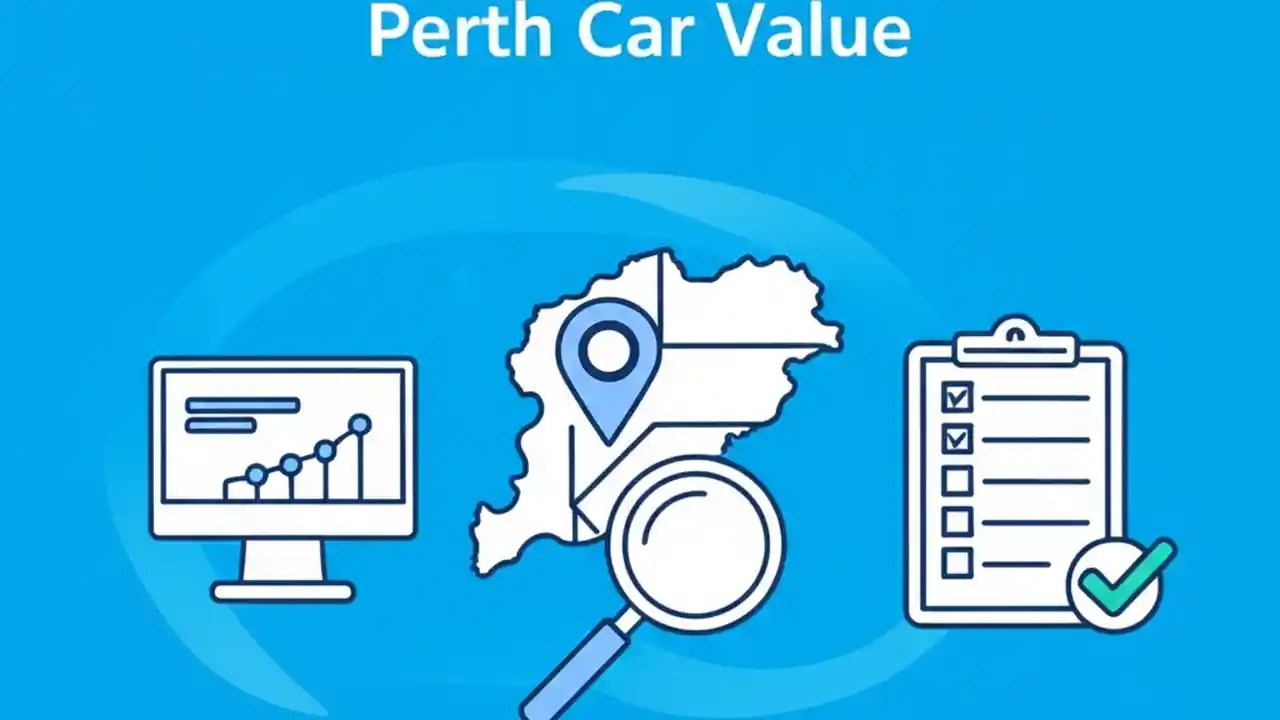 Perth Car Value