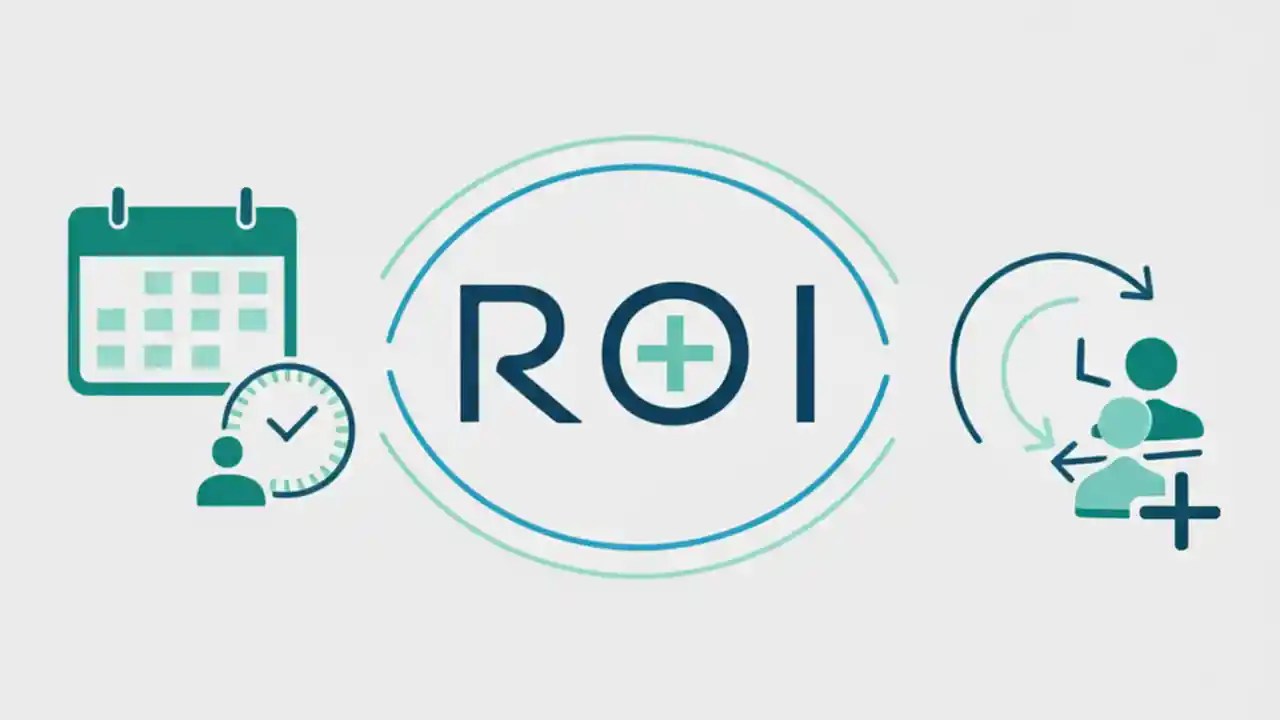 ROI