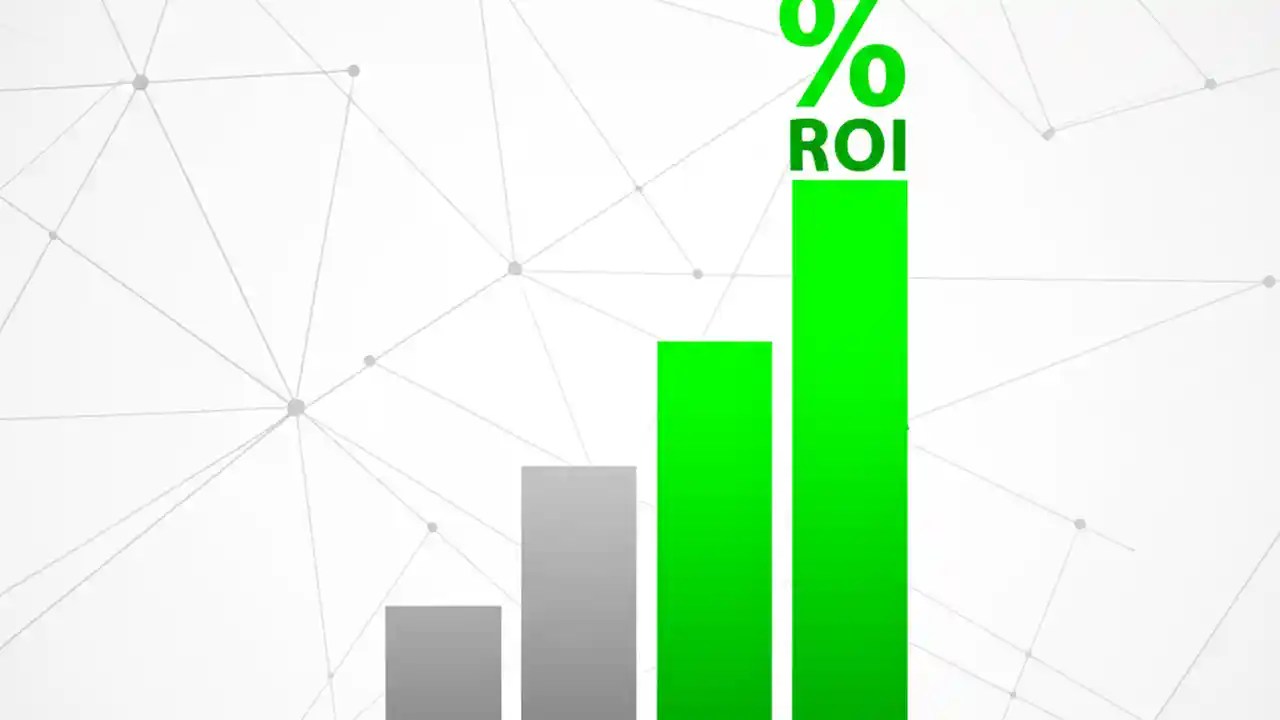 %
ROI