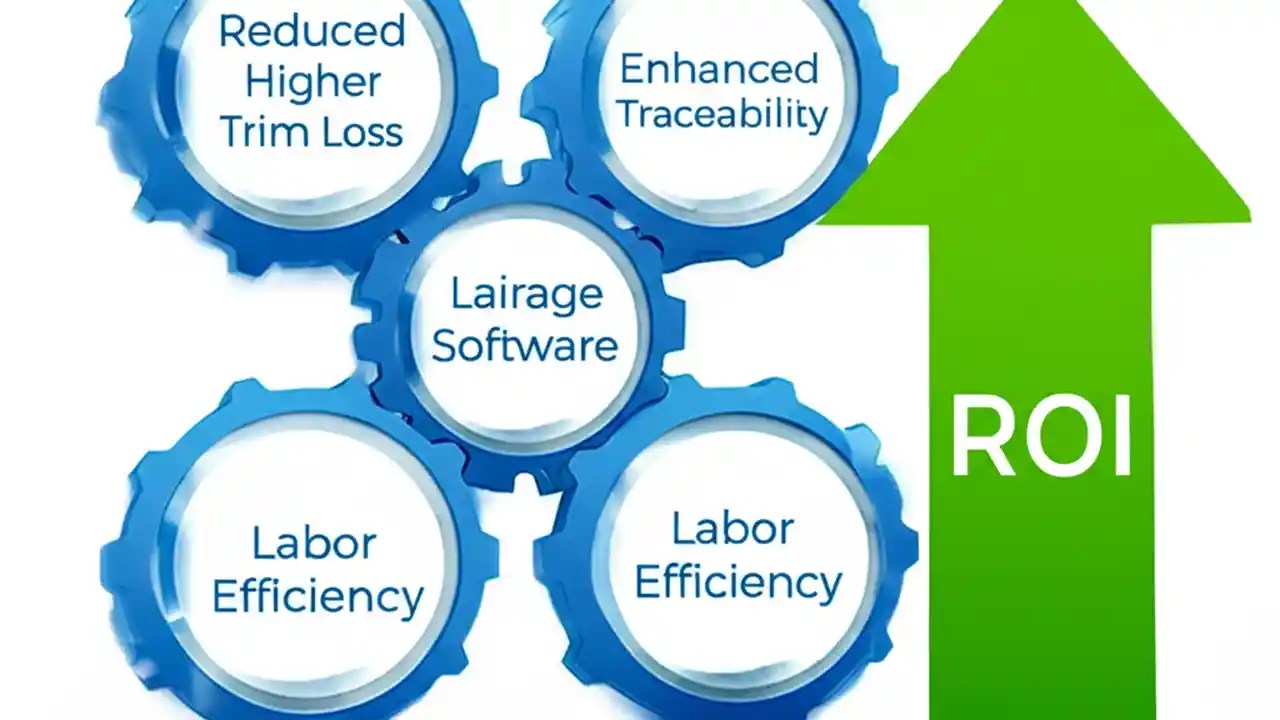 Reduced Higher Trim Loss

Enhanced Traceability

Lairage Software

Labor Efficiency

Labor Efficiency

ROI