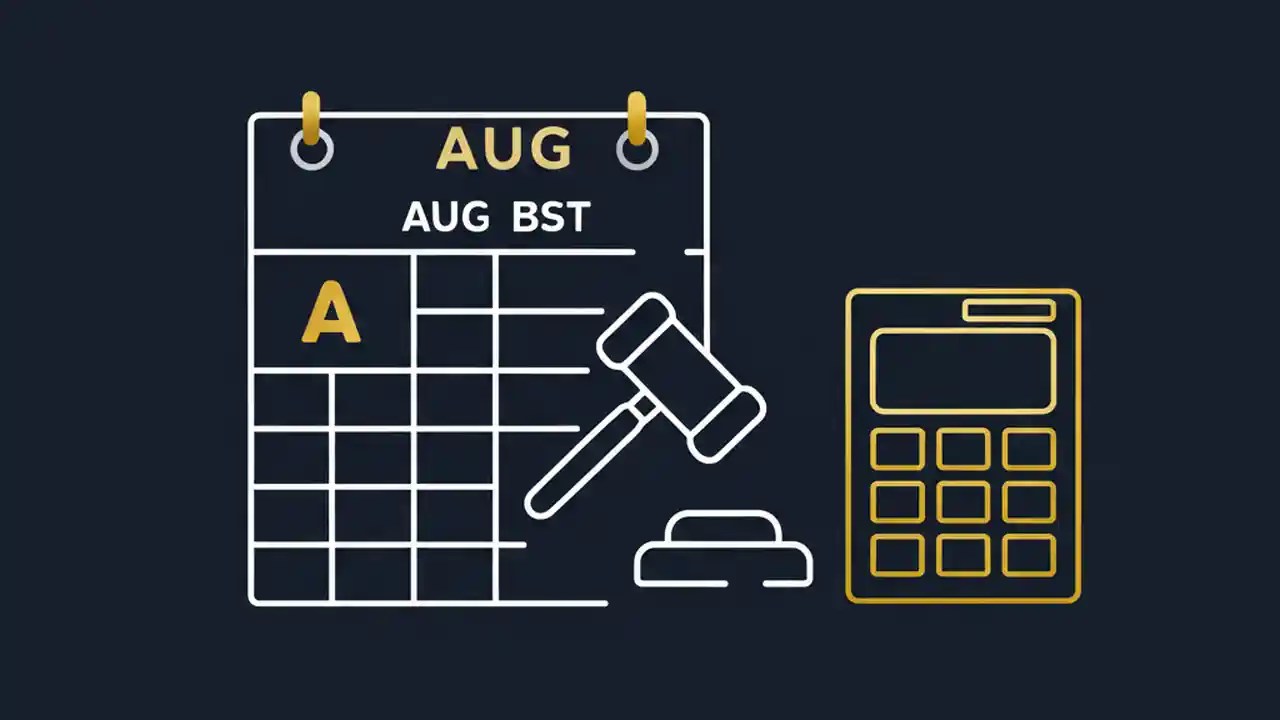 AUG
AUG BST
A