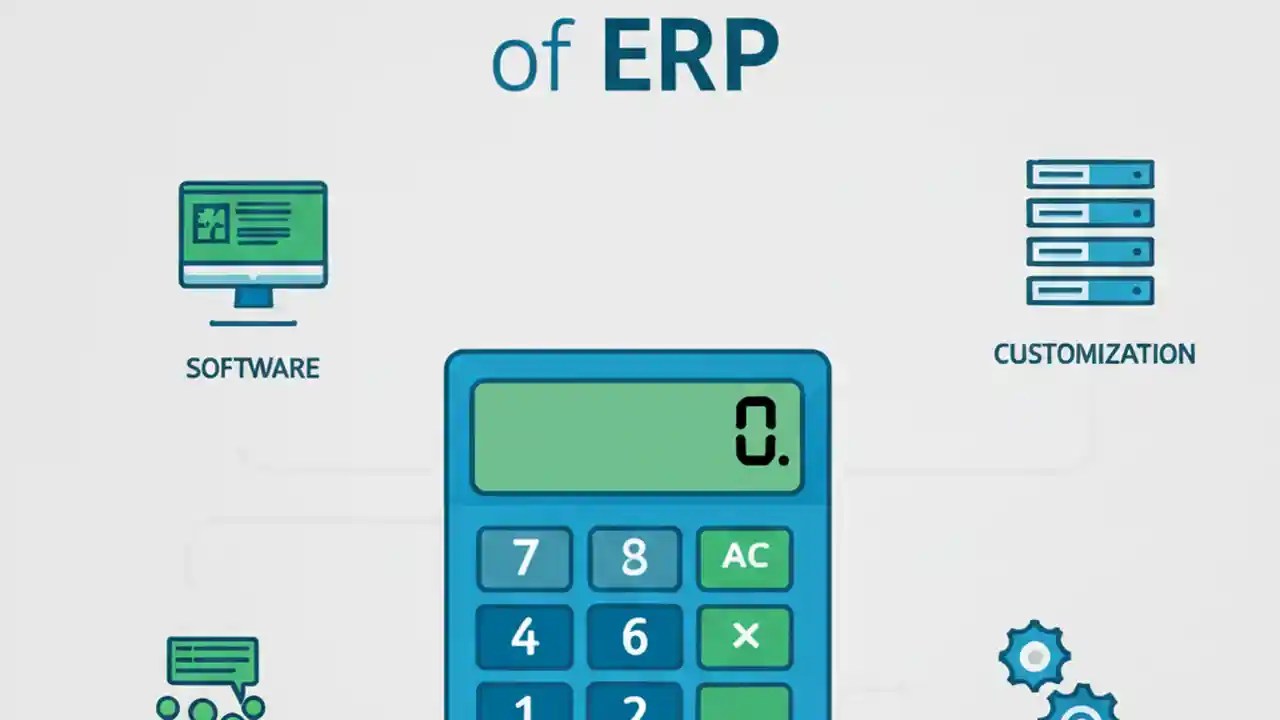 of ERP

SOFTWARE

CUSTOMIZATION

0.

7 8 AC
4 6 ×
1 2