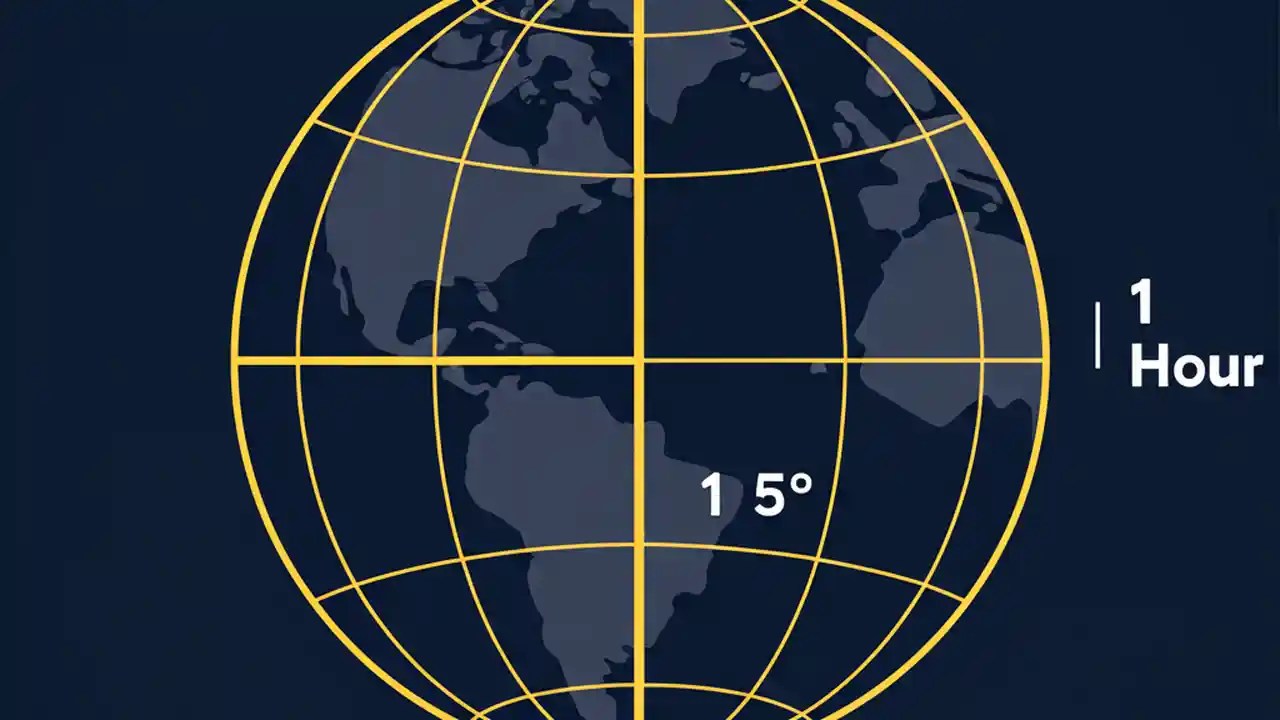 1 Hour

1 5°