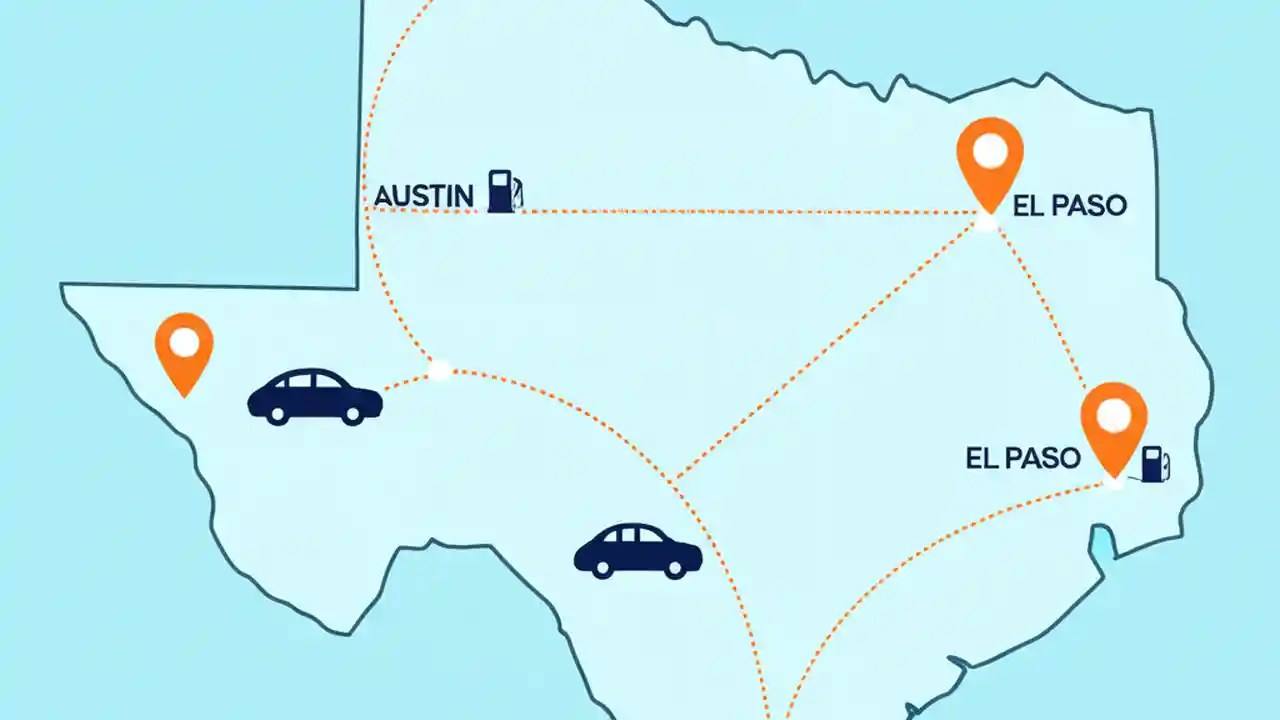 AUSTIN

EL PASO

EL PASO