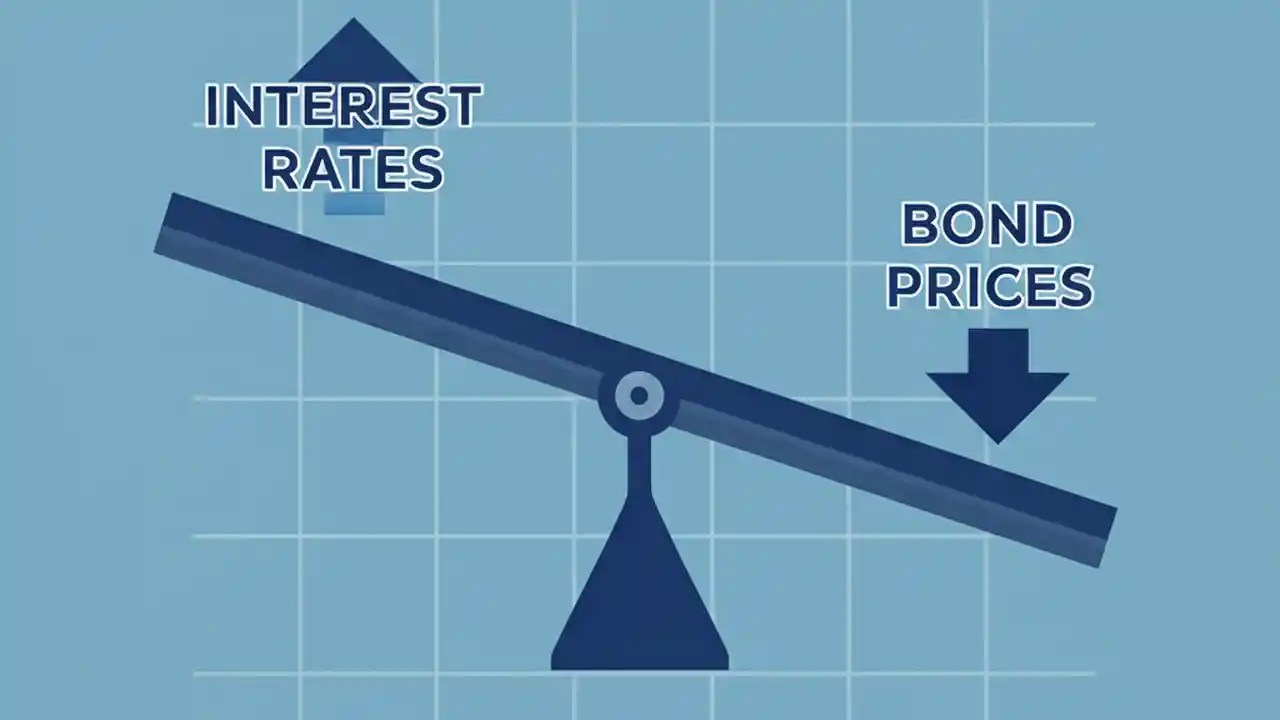 INTEREST RATES

BOND PRICES