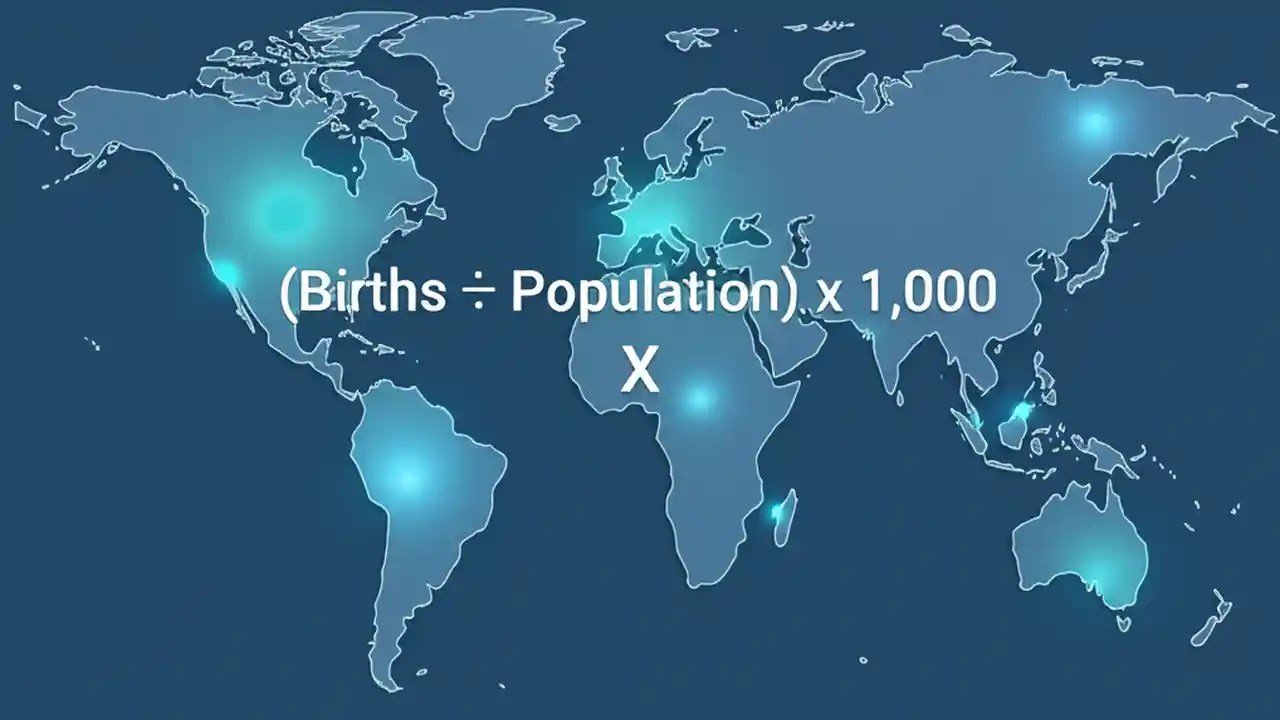 (Births ÷ Population) x 1,000

X