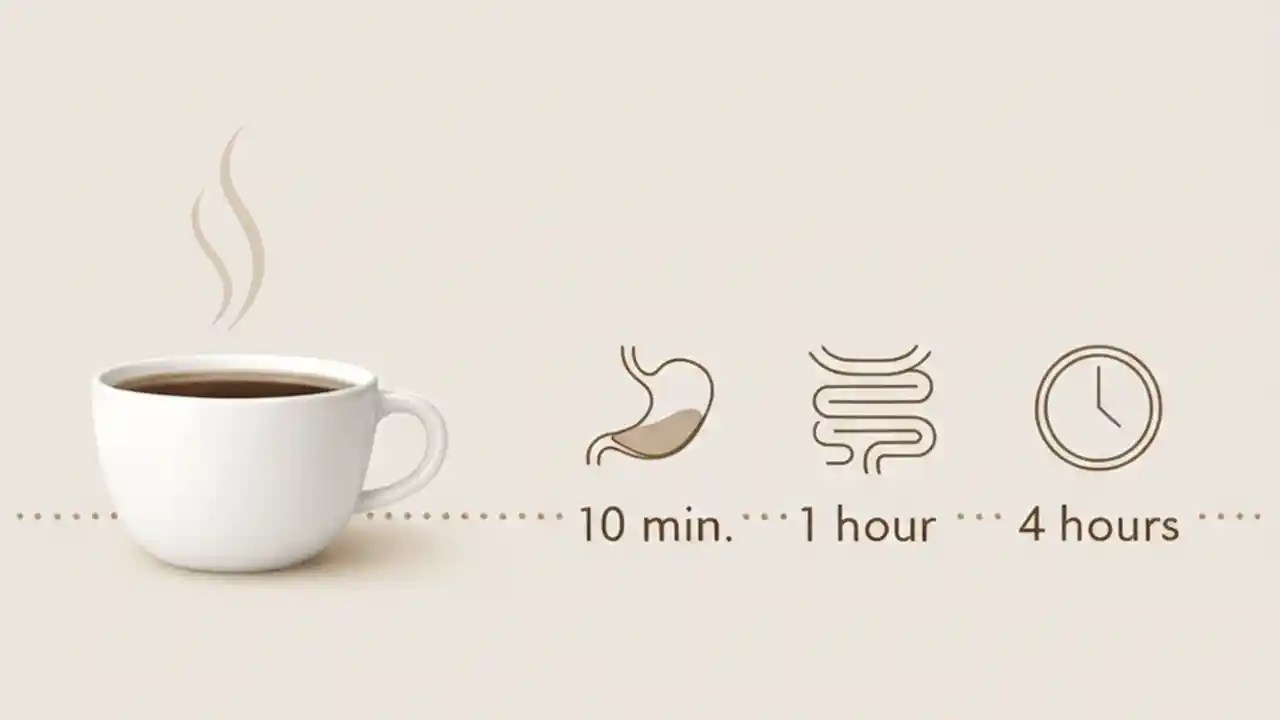 10 min.

1 hour

4 hours