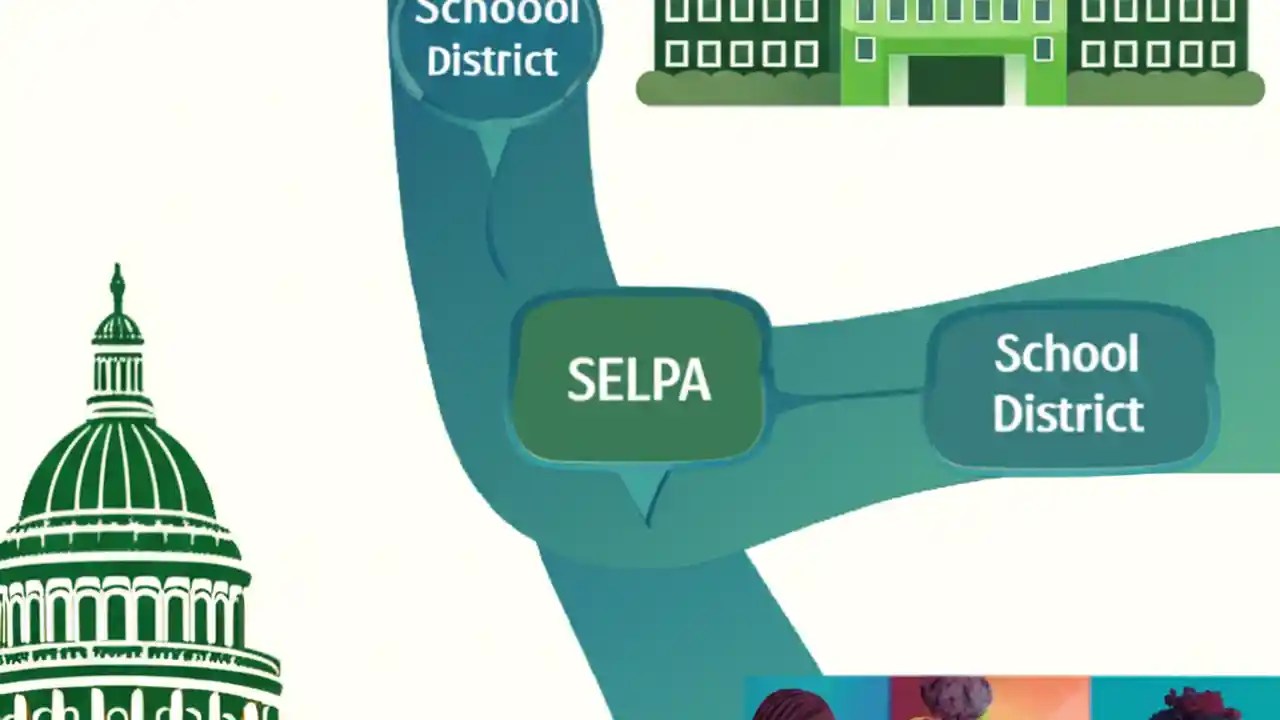 Schoool District

SELPA

School District