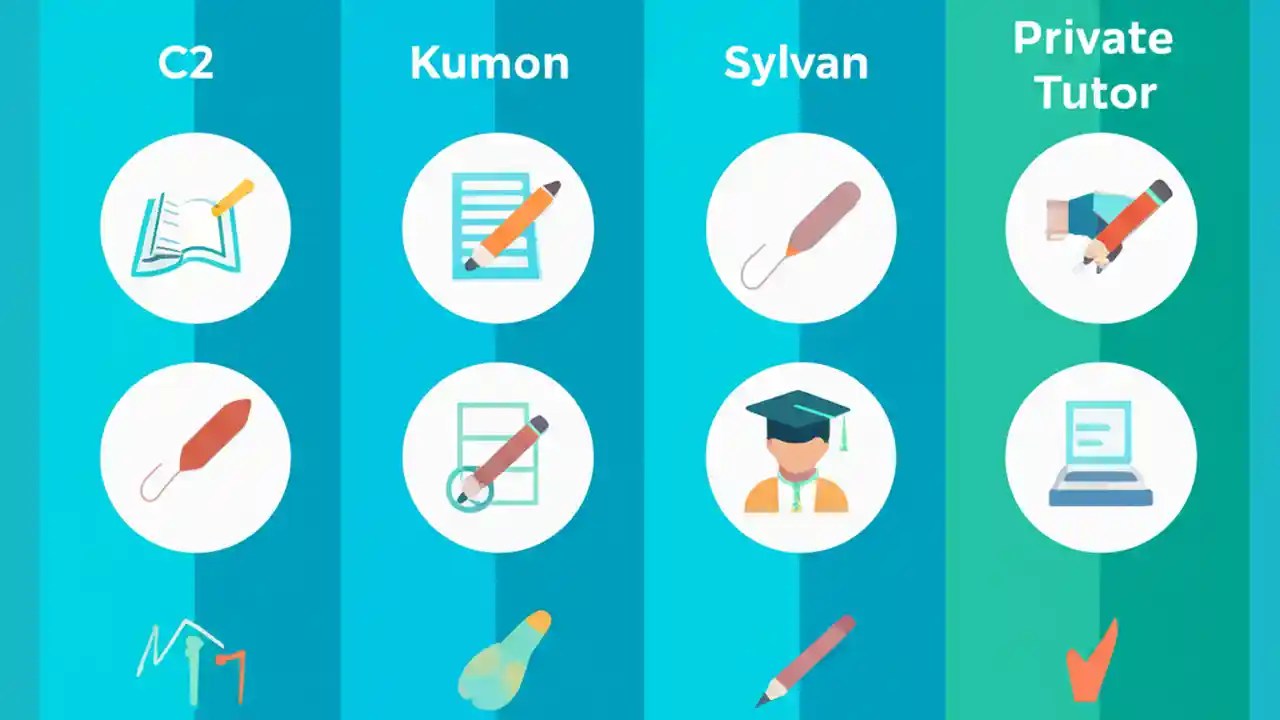 C2

Kumon

Sylvan

Private Tutor