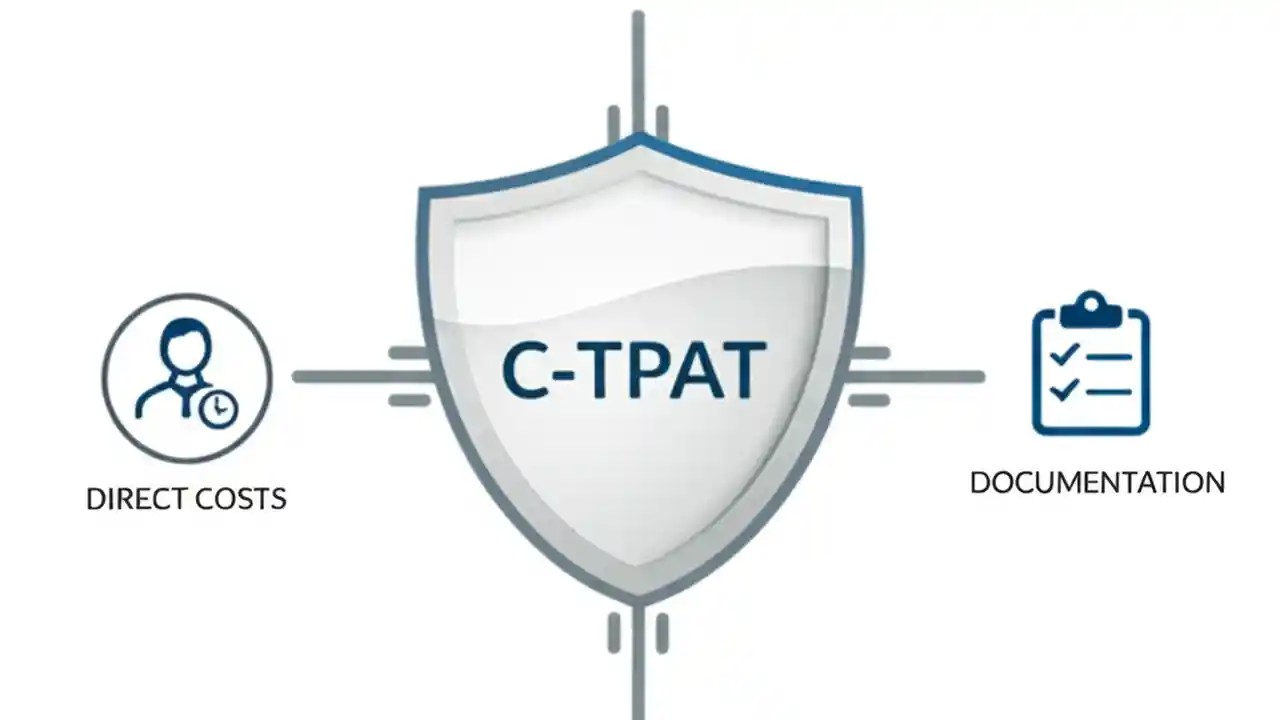 DIRECT COSTS

C-TPAT

DOCUMENTATION