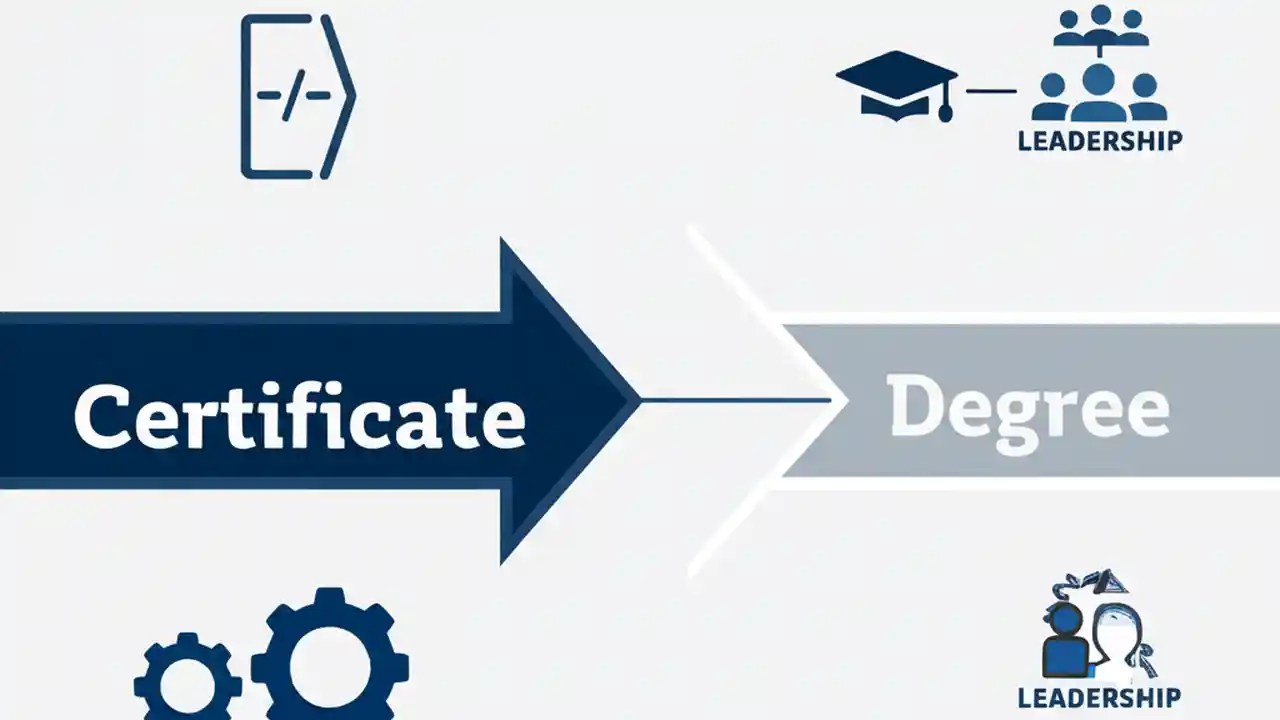 -/-

LEADERSHIP

Certificate

Degree

LEADERSHIP