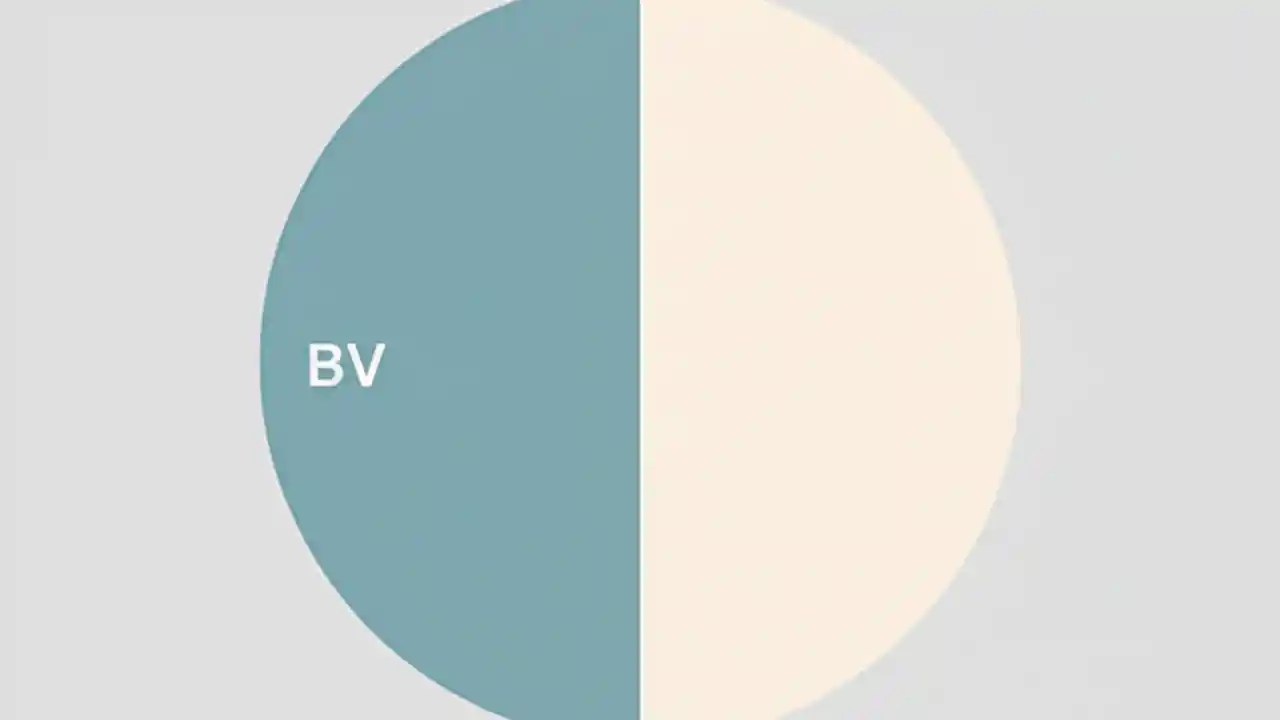 BV