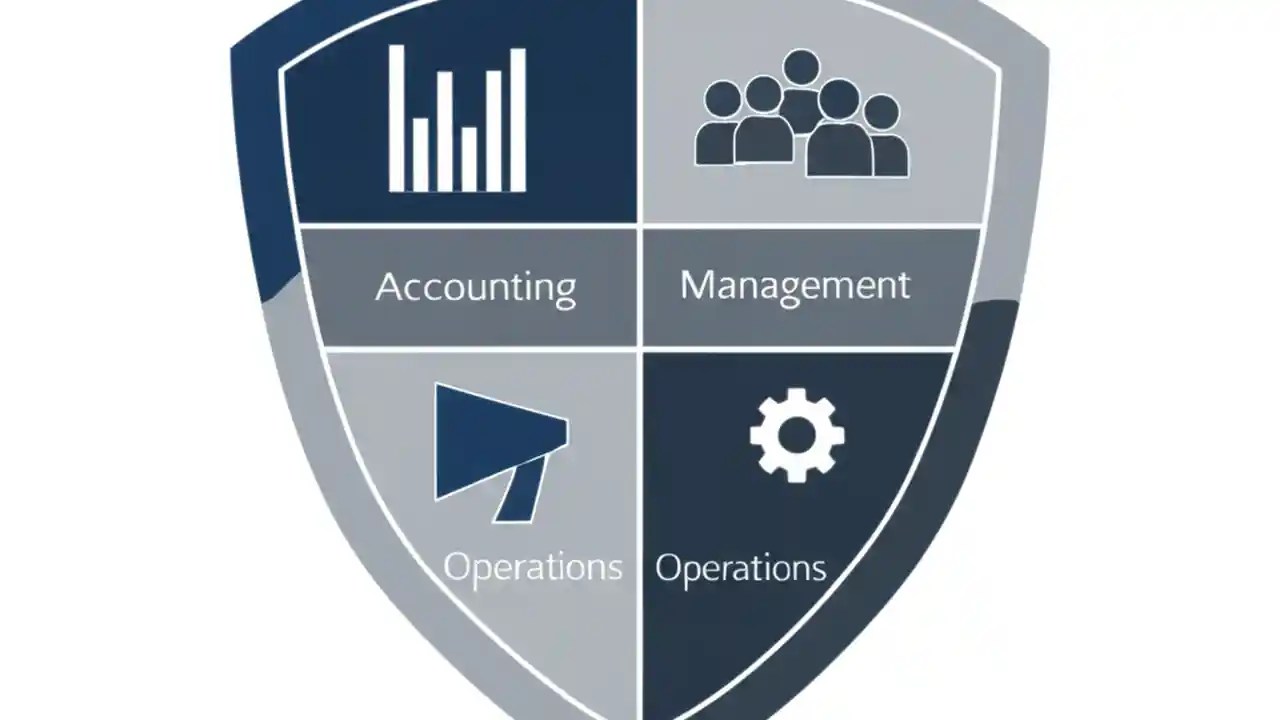 Accounting

Management

Operations

Operations