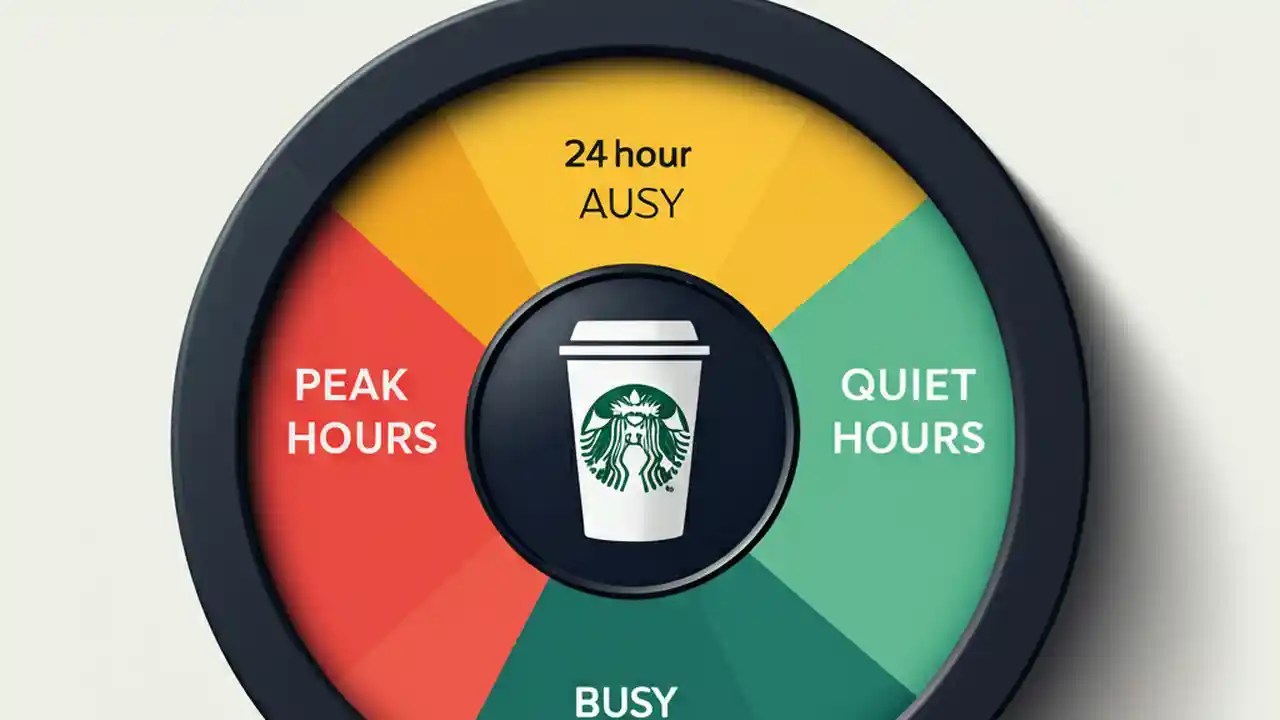 24 hour
AUSY

PEAK HOURS

QUIET HOURS

BUSY