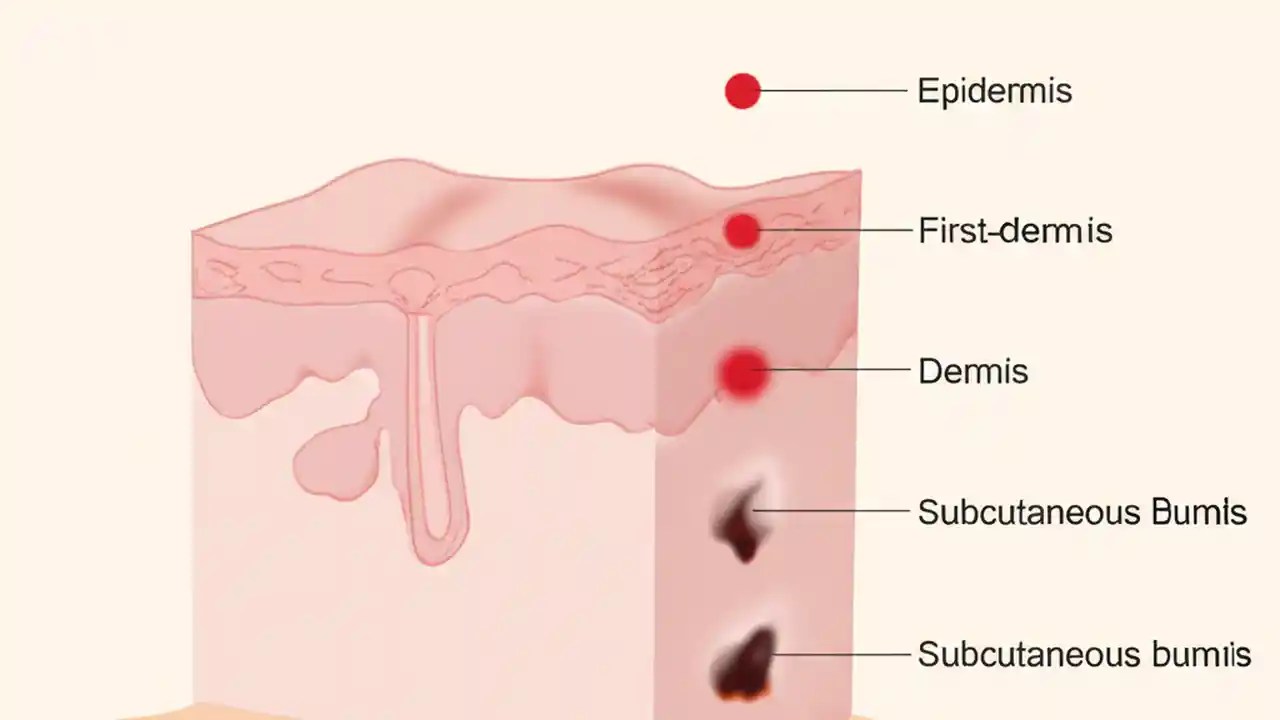 Epidermis

First-dermis

Dermis

Subcutaneous Bumis

Subcutaneous bumis