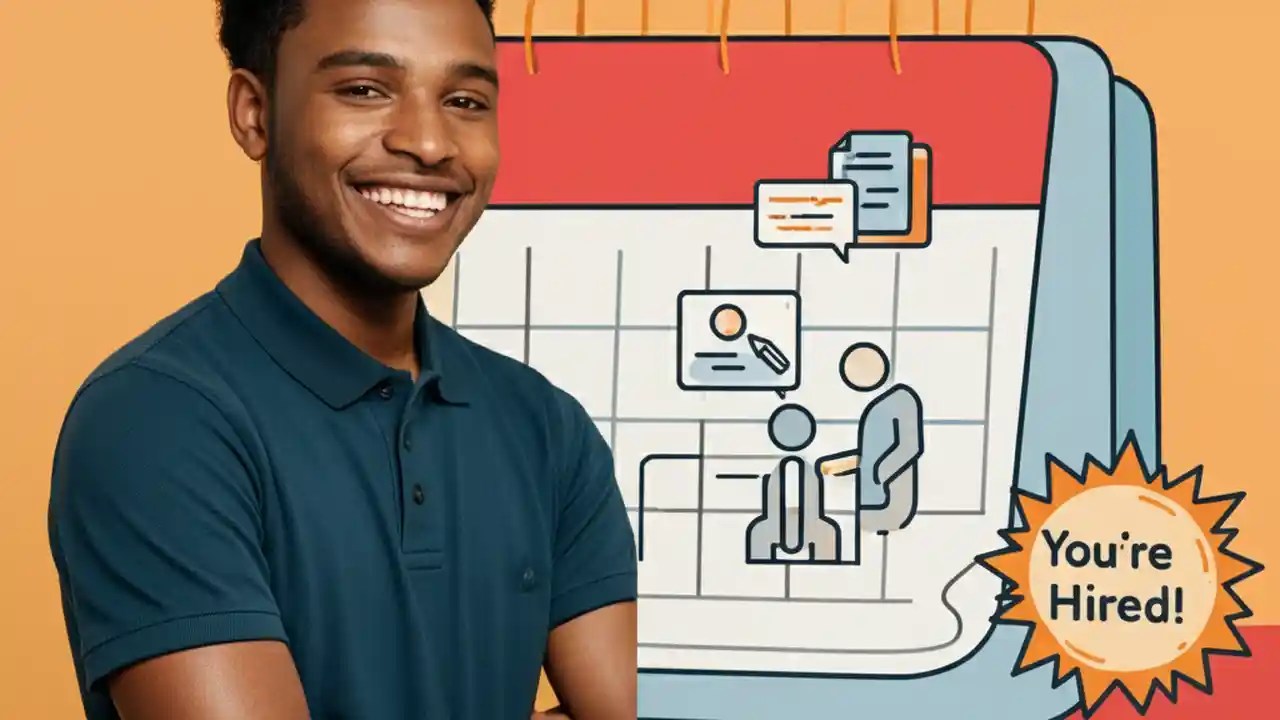 You're Hired!