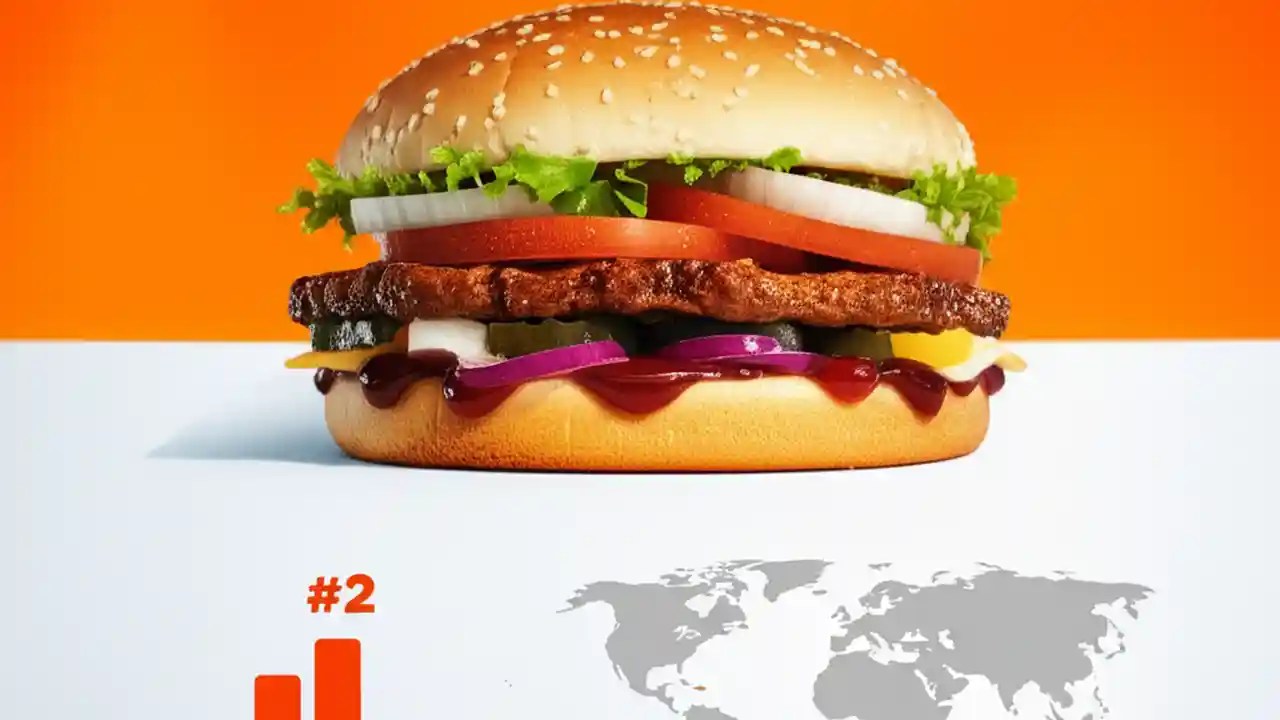 #2