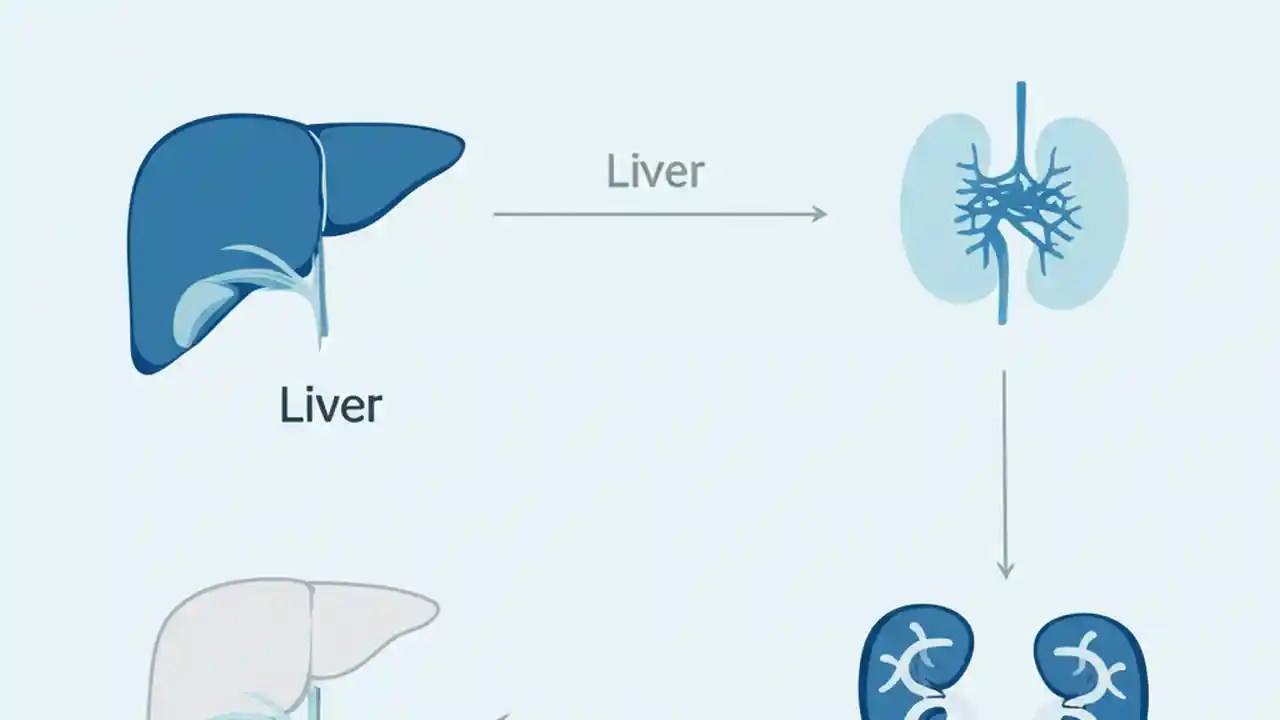 Liver

Liver