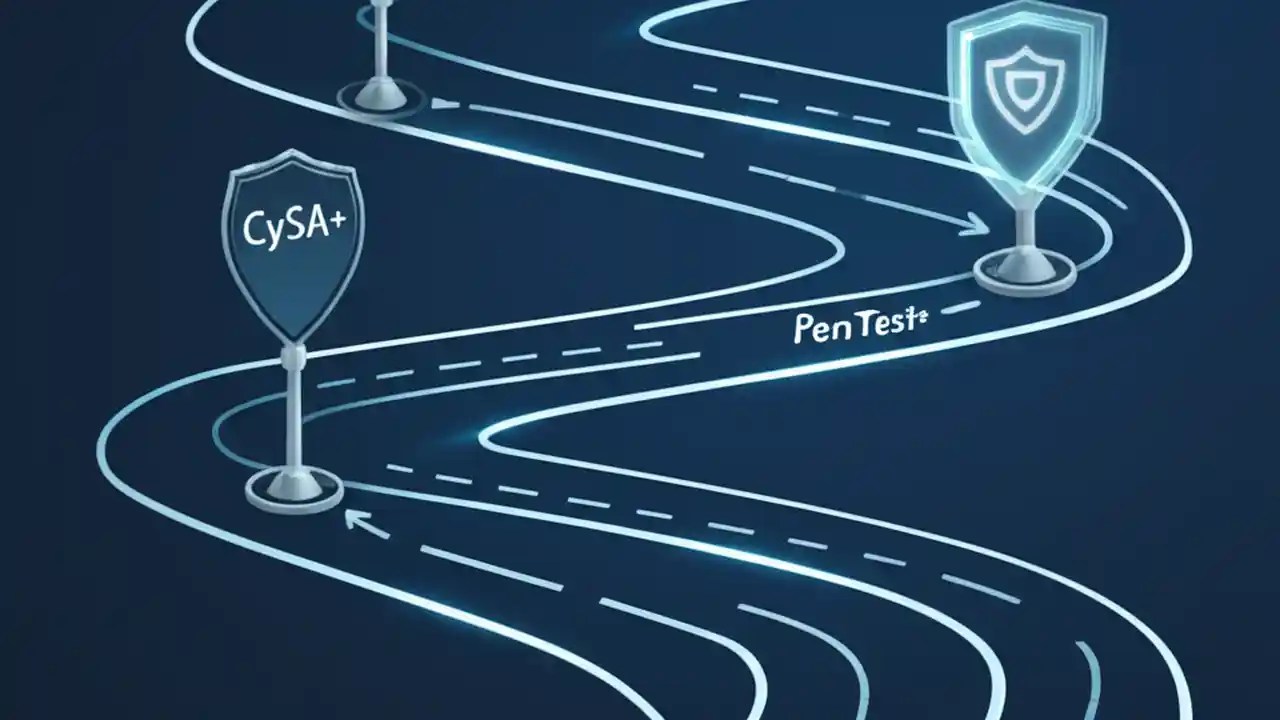 CySA+

PenTest+