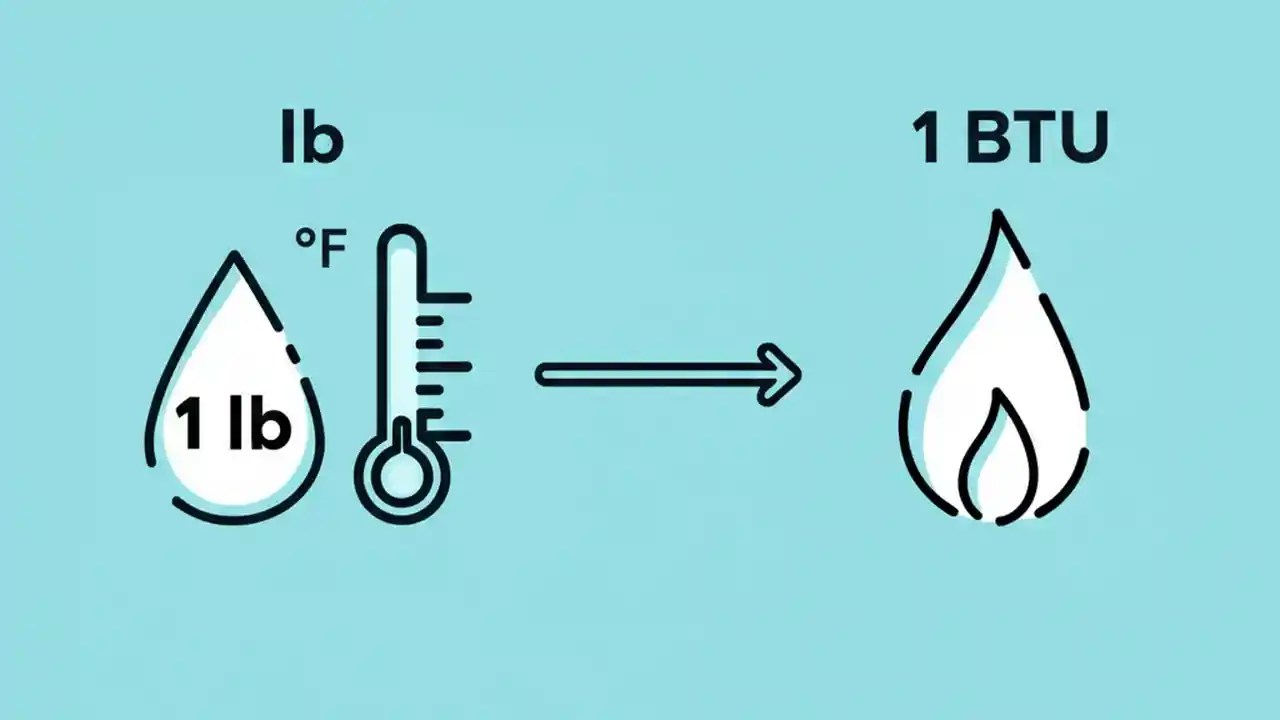 lb

°F

1 lb

1 BTU