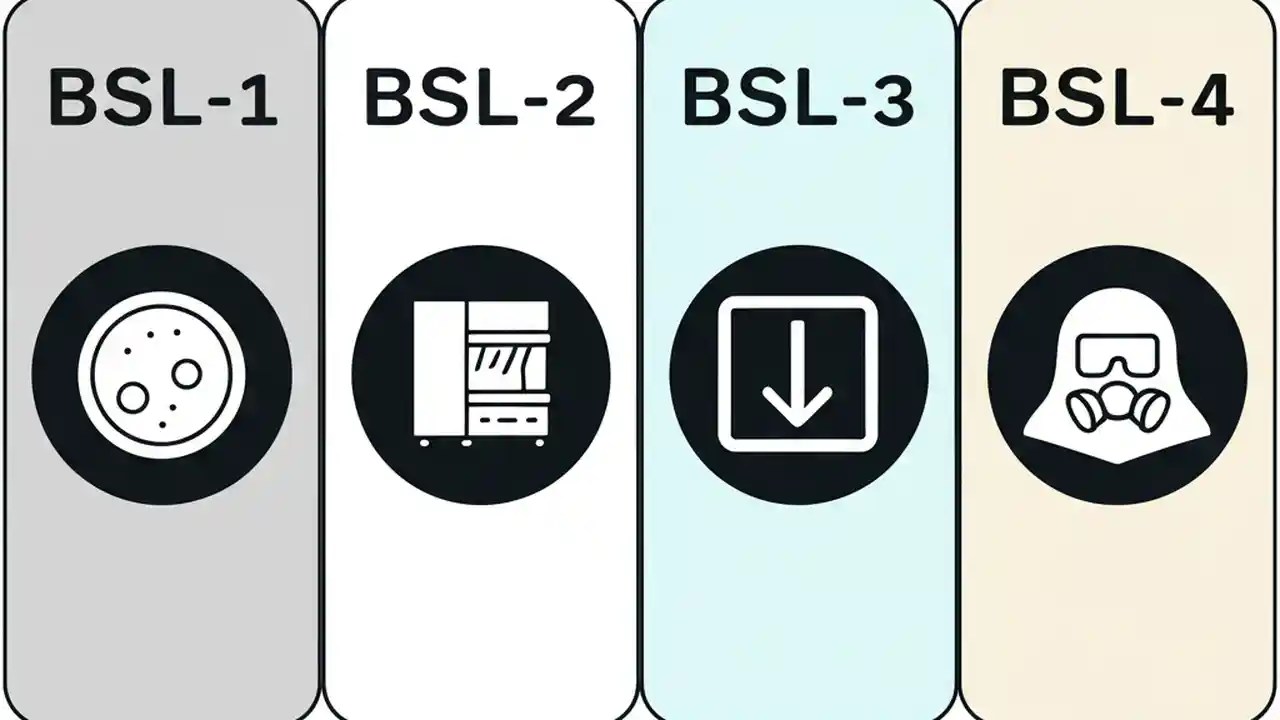 BSL-1

BSL-2

BSL-3

BSL-4