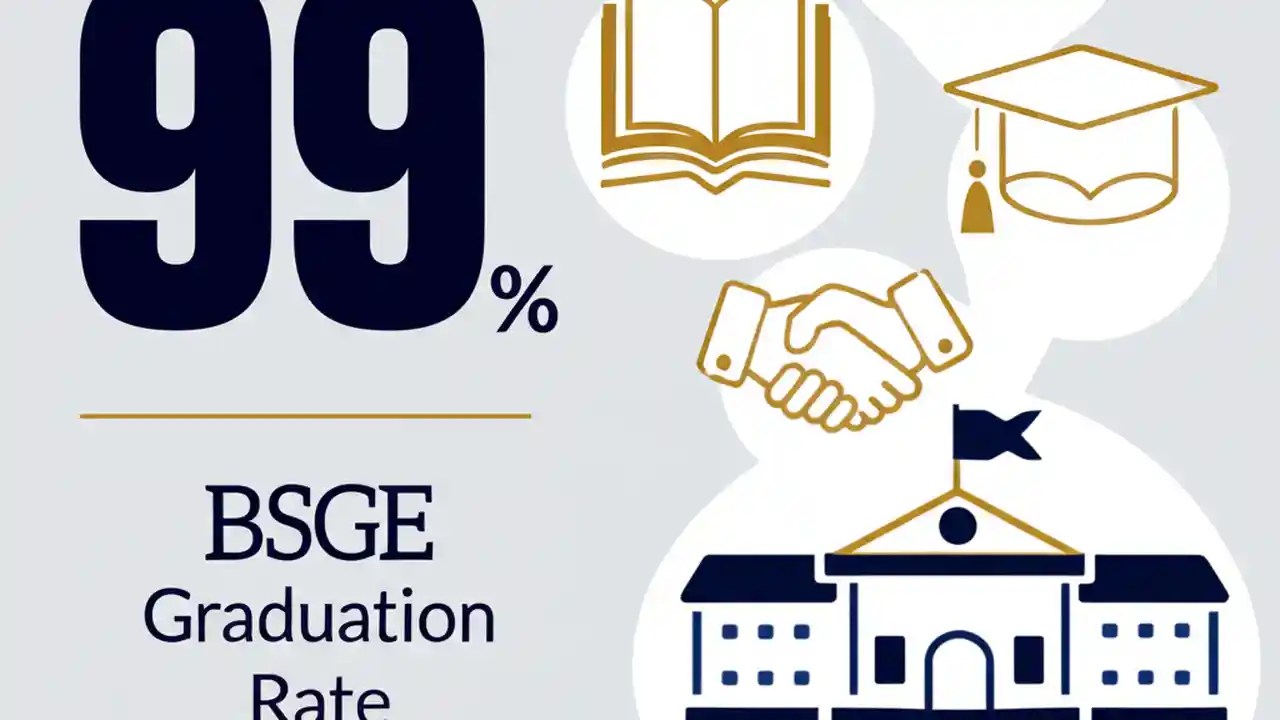 99%

BSGE
Graduation
Rate