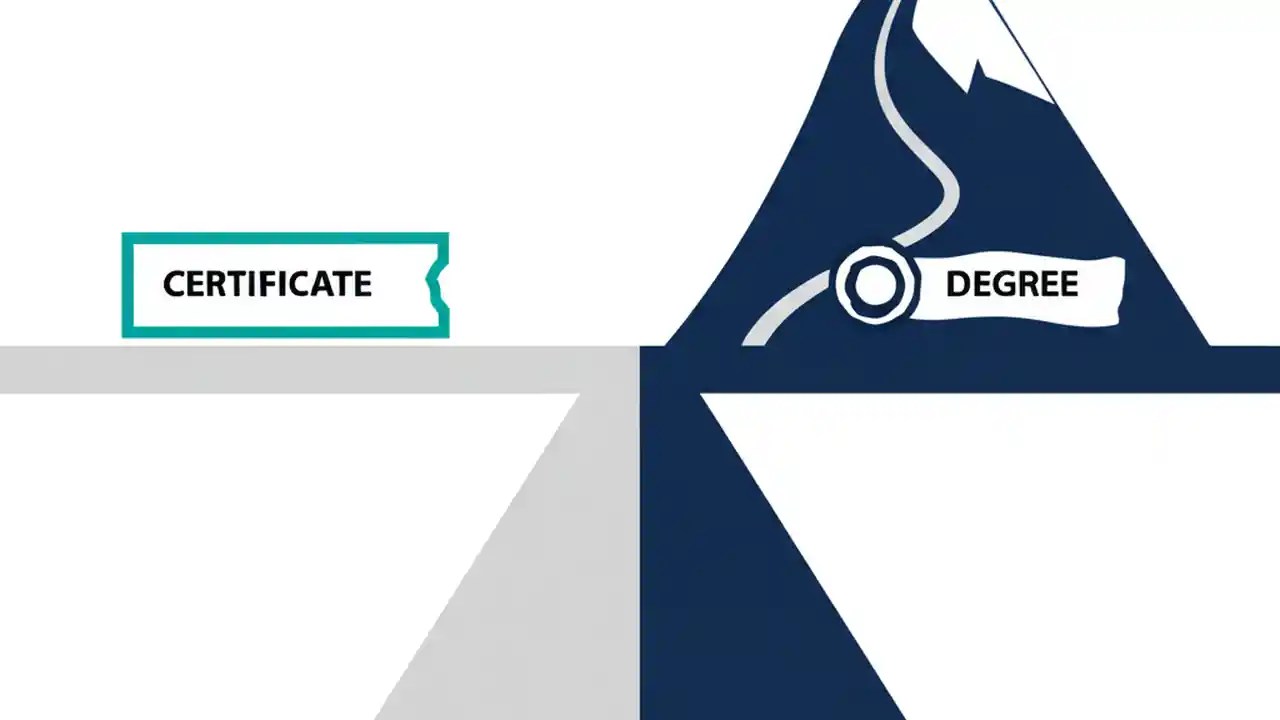 CERTIFICATE

DEGREE