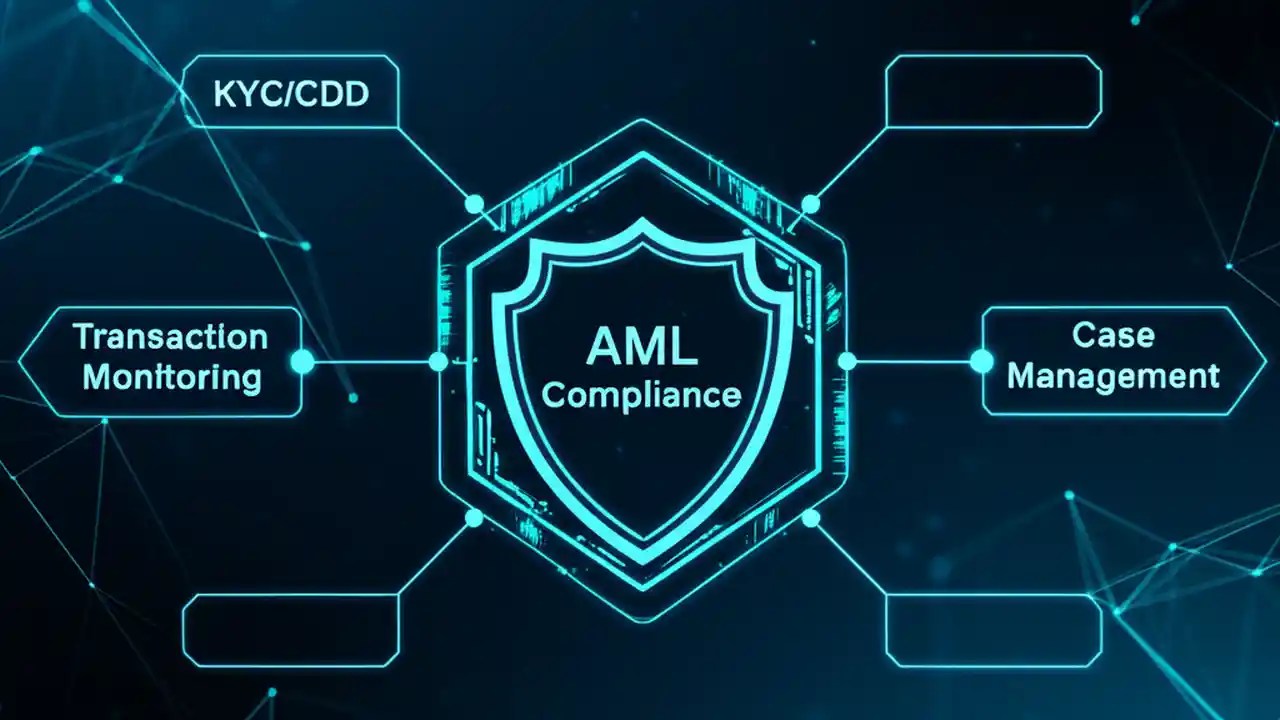 KYC/CDD

Transaction Monitoring

AML Compliance

Case Management