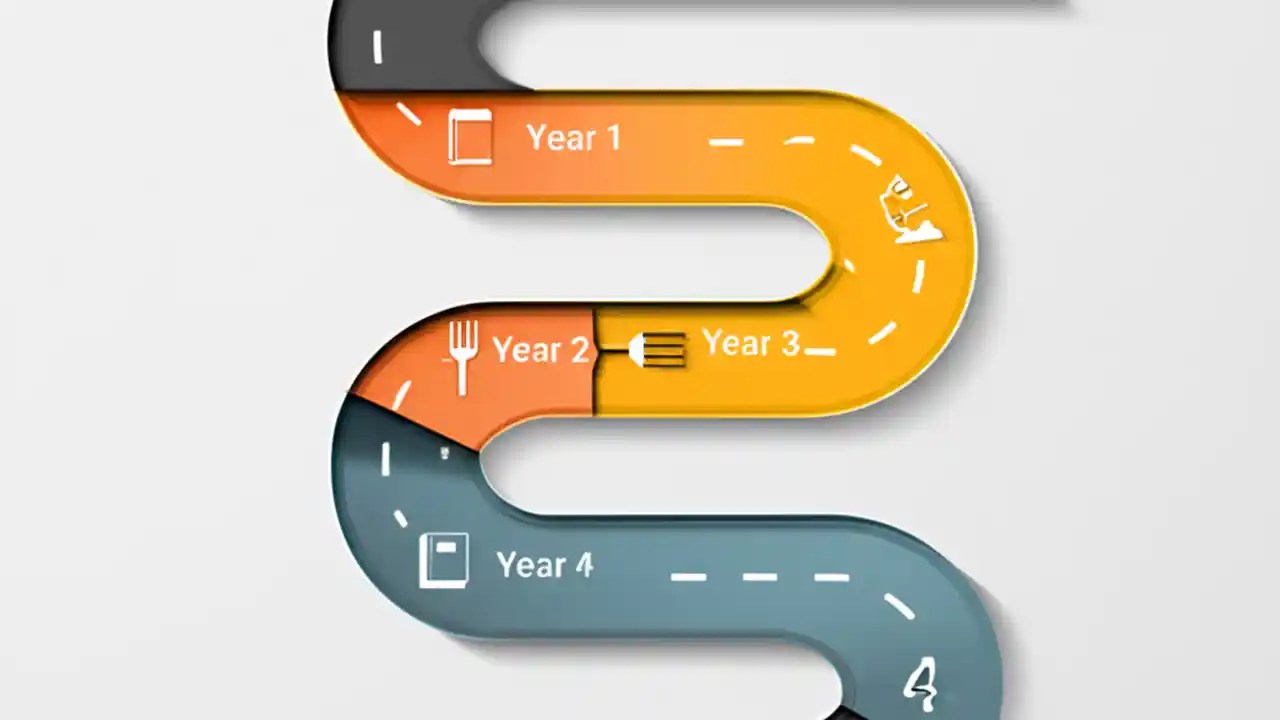 Year 1

Year 2

Year 3

Year 4

4