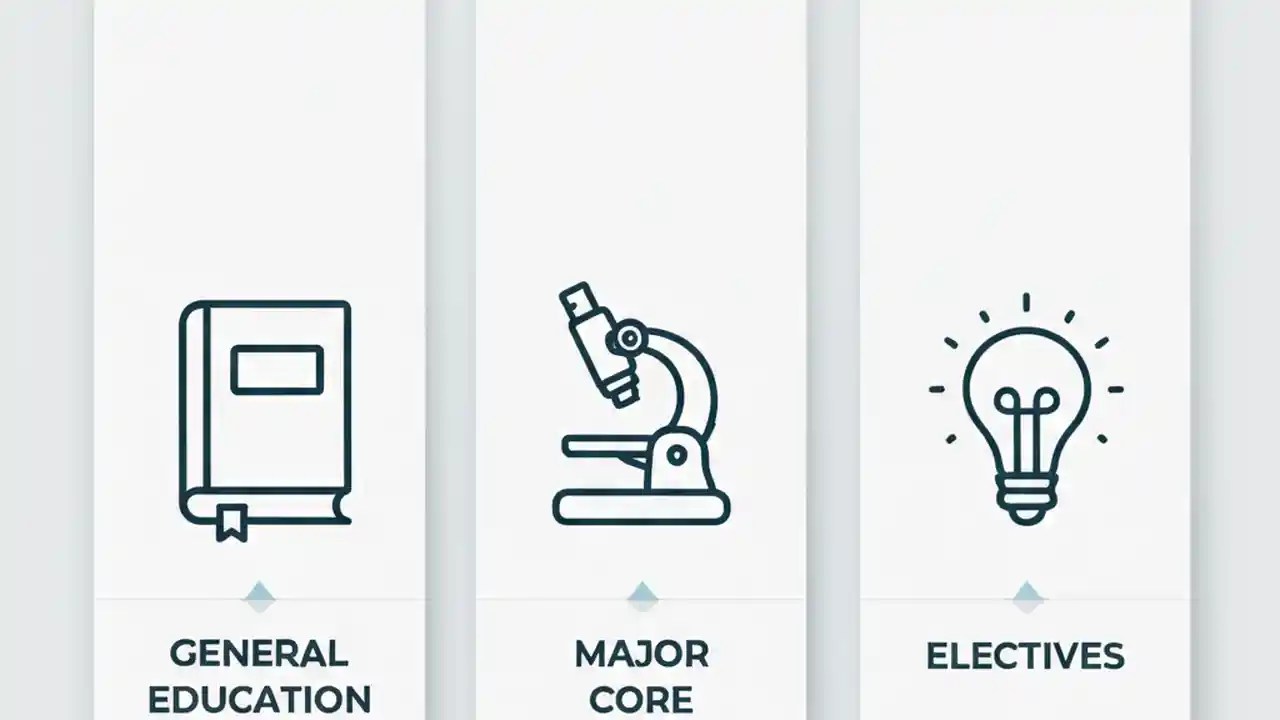 GENERAL EDUCATION

MAJOR CORE

ELECTIVES