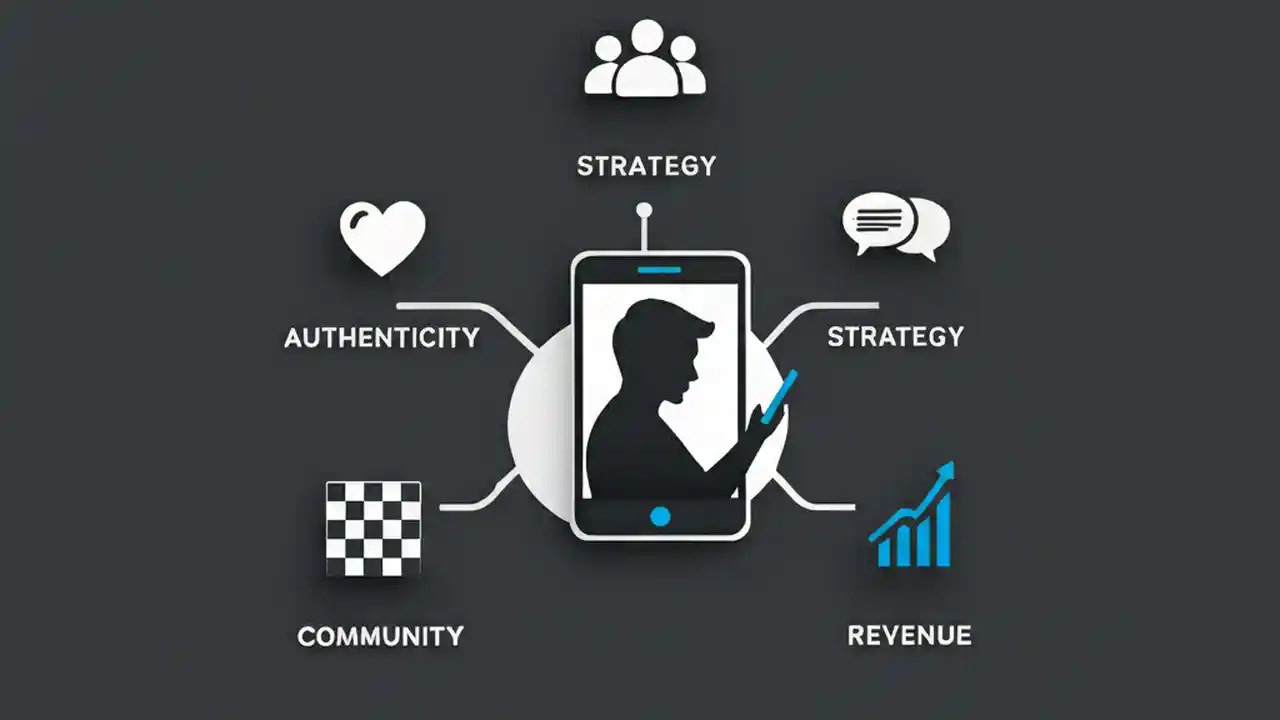 STRATEGY

AUTHENTICITY

STRATEGY

COMMUNITY

REVENUE