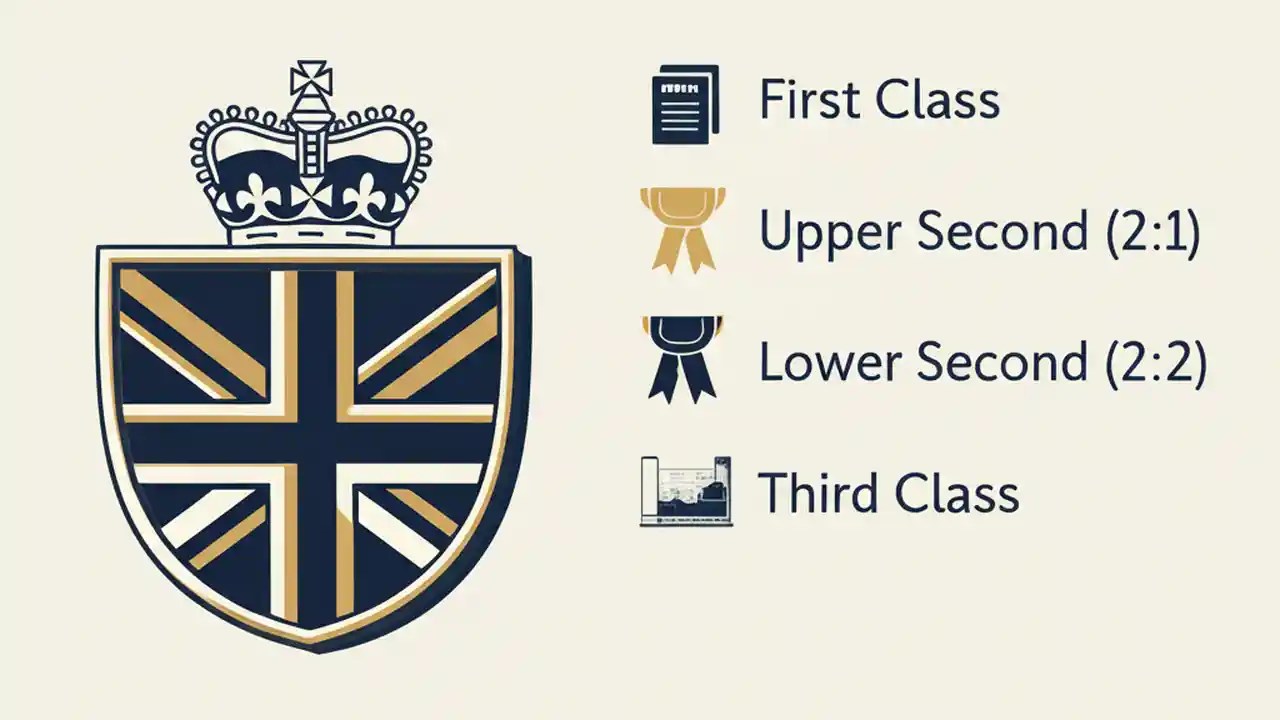 First Class

Upper Second (2:1)

Lower Second (2:2)

Third Class