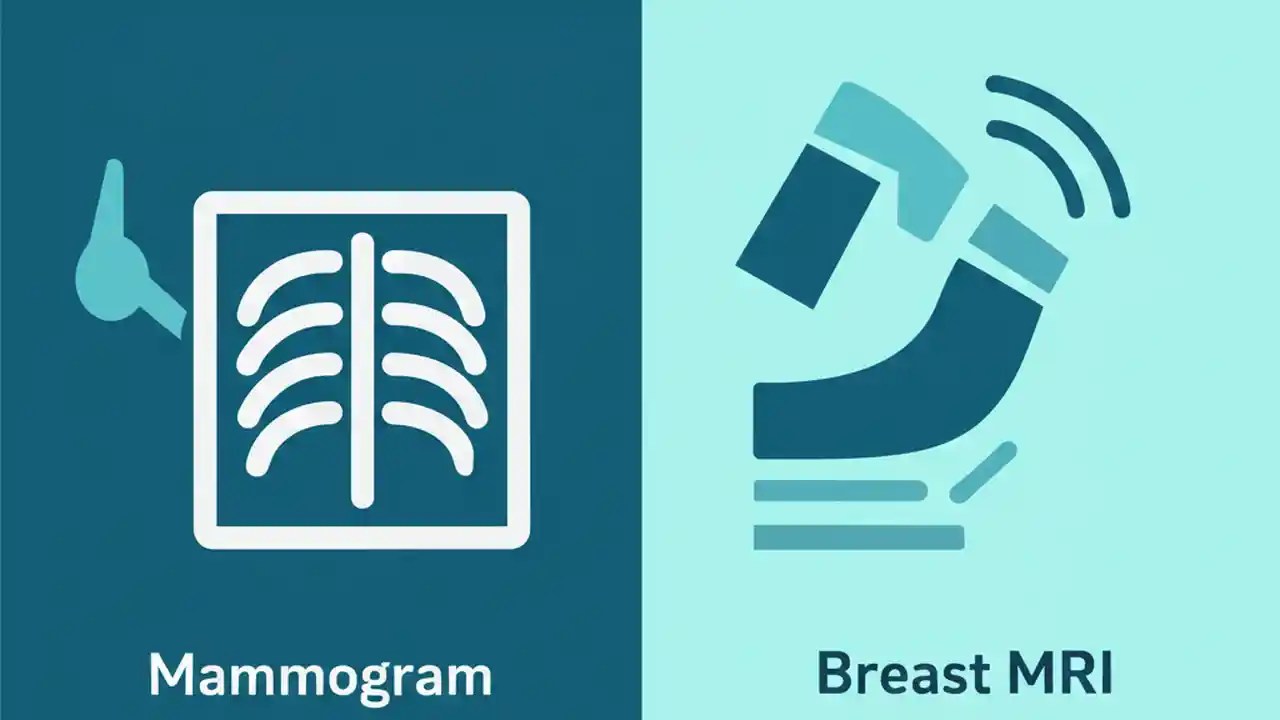 Mammogram

Breast MRI